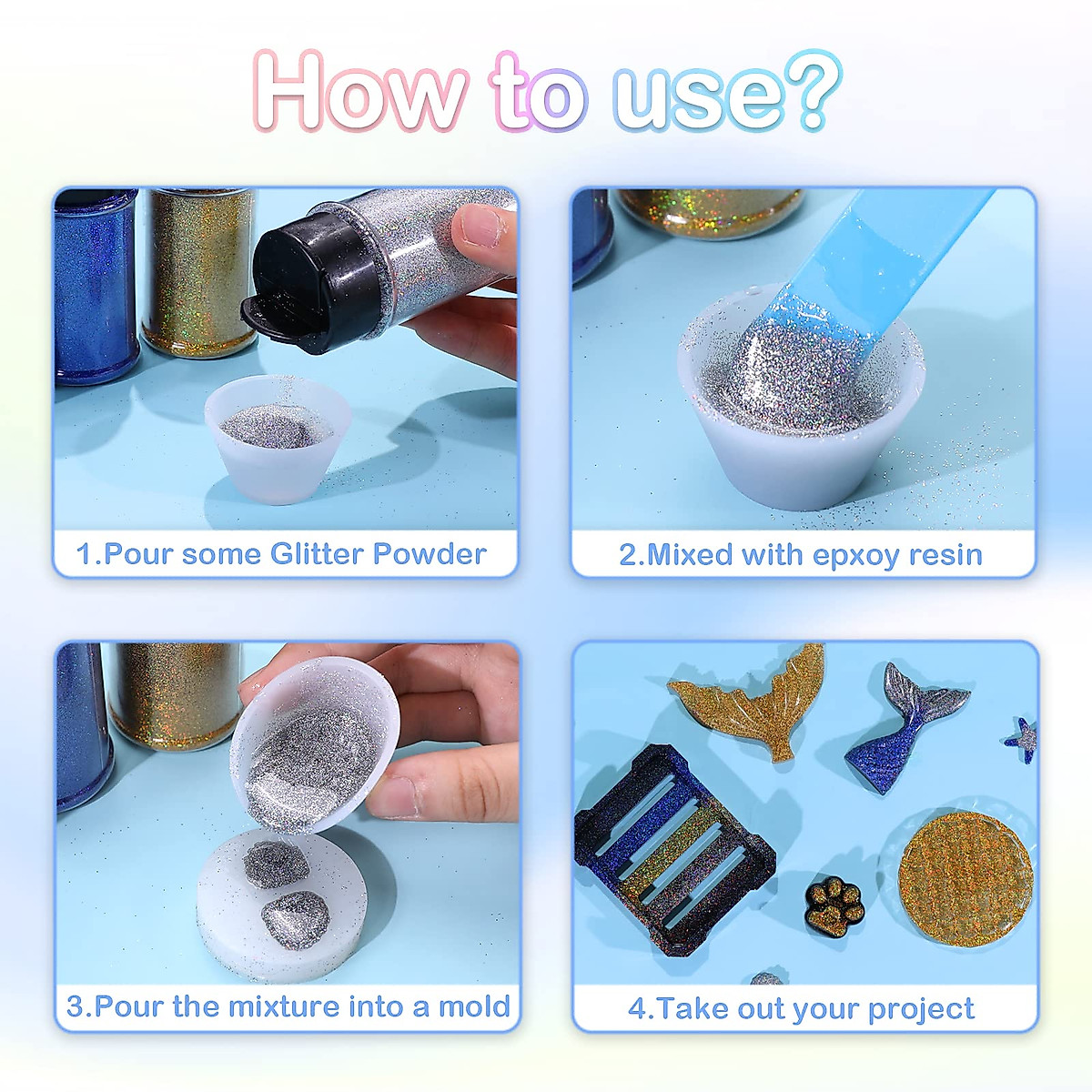 How to use?

1.Pour some Glitter Powder

2.Mixed with epxoy resin

3.Pour the mixture into a mold

4.Take out your project