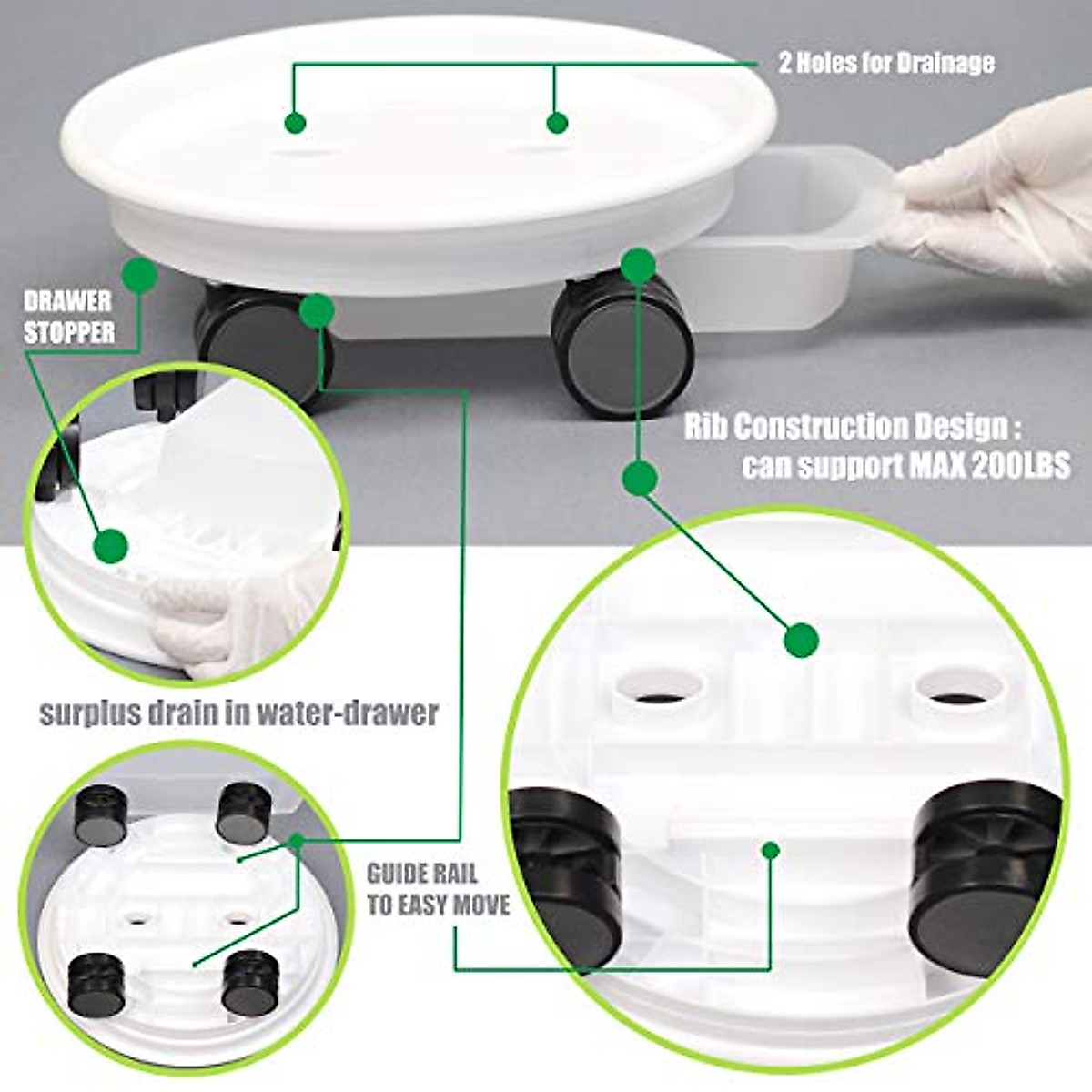 2 Holes for Drainage

DRAWER STOPPER

Rib Construction Design : can support MAX 200LBS

surplus drain in water-drawer

GUIDE RAIL TO EASY MOVE