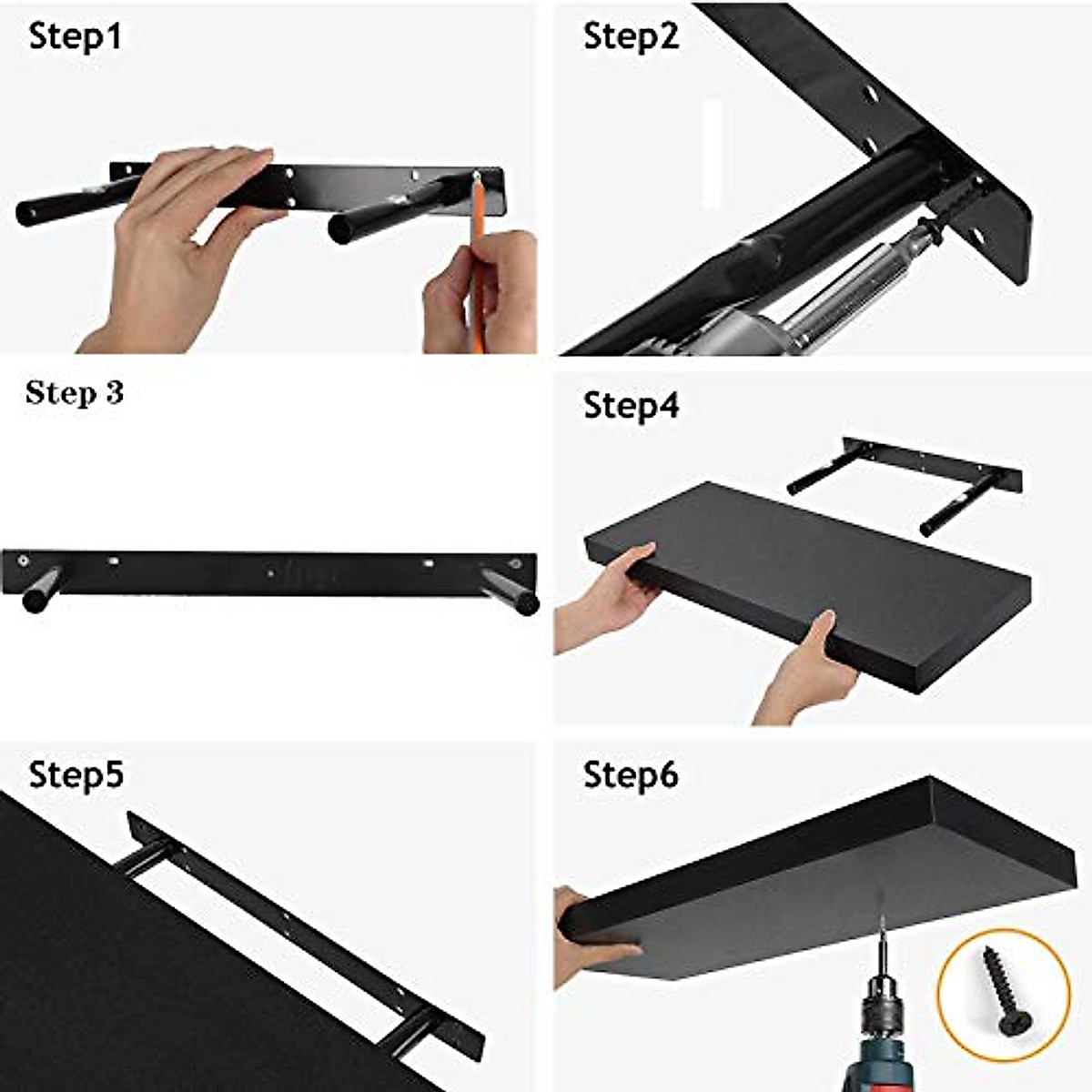 Step1

Step2

Step 3

Step4

Step5

Step6