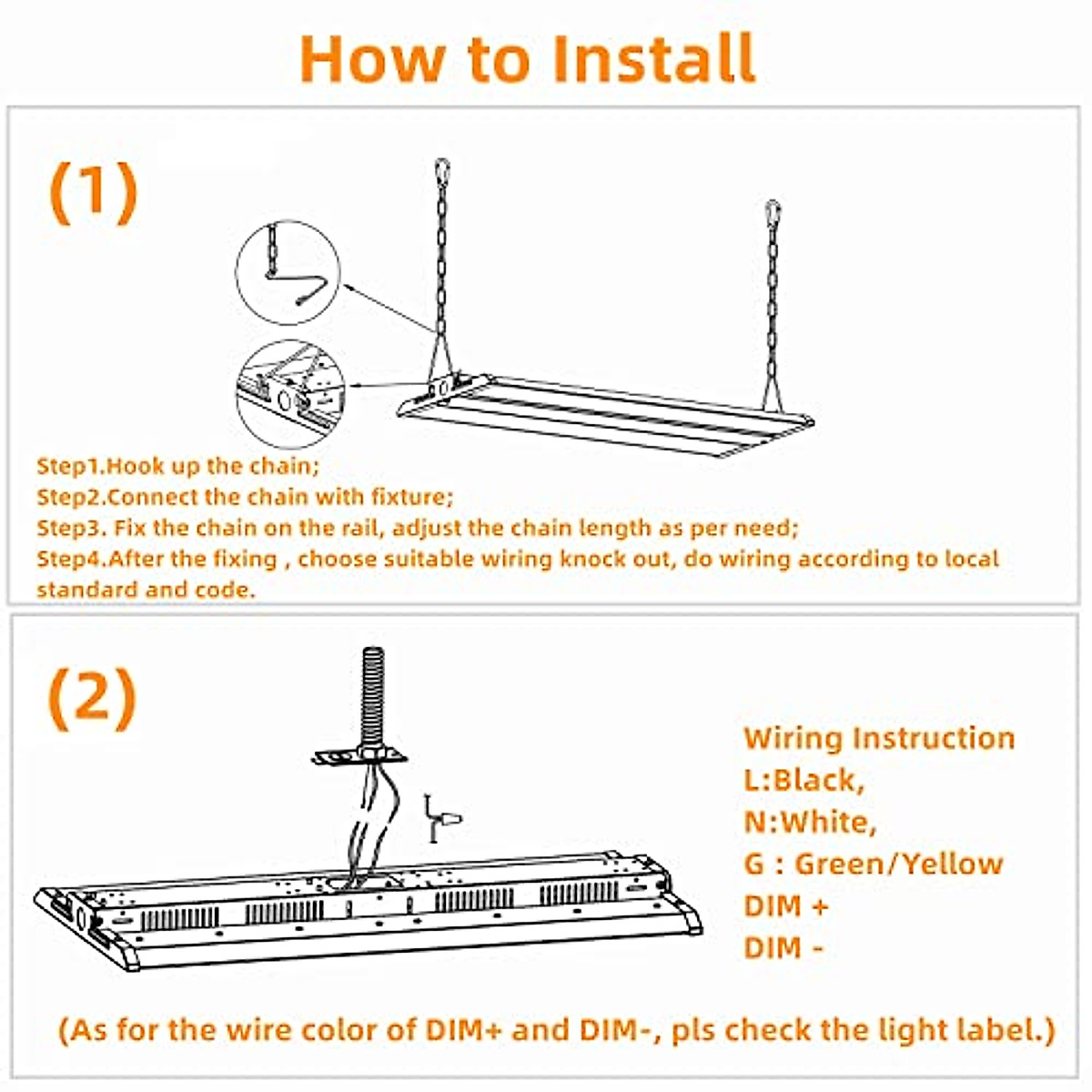 How to Install

(1)

Step1.Hook up the chain;
Step2.Connect the chain with fixture;
Step3. Fix the chain on the rail, adjust the chain length as per need;
Step4.After the fixing , choose suitable wiring knock out, do wiring according to local standard and code.

(2)

Wiring Instruction
L:Black,
N:White,
G : Green/Yellow
DIM +
DIM -

(As for the wire color of DIM+ and DIM-, pls check the light label.)