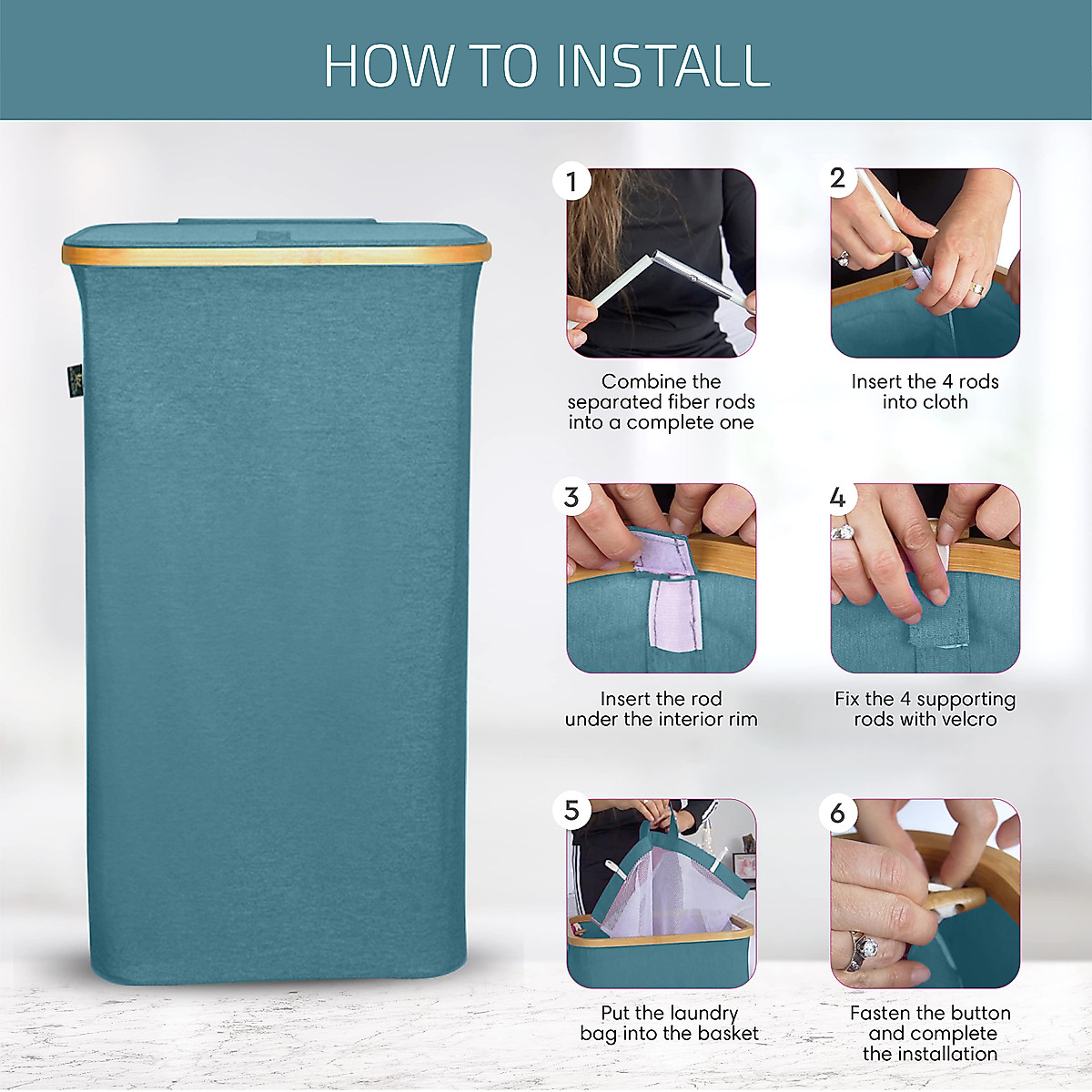 HOW TO INSTALL

1
Combine the separated fiber rods into a complete one

2
Insert the 4 rods into cloth

3
Insert the rod under the interior rim

4
Fix the 4 supporting rods with velcro

5
Put the laundry bag into the basket

6
Fasten the button and complete the installation