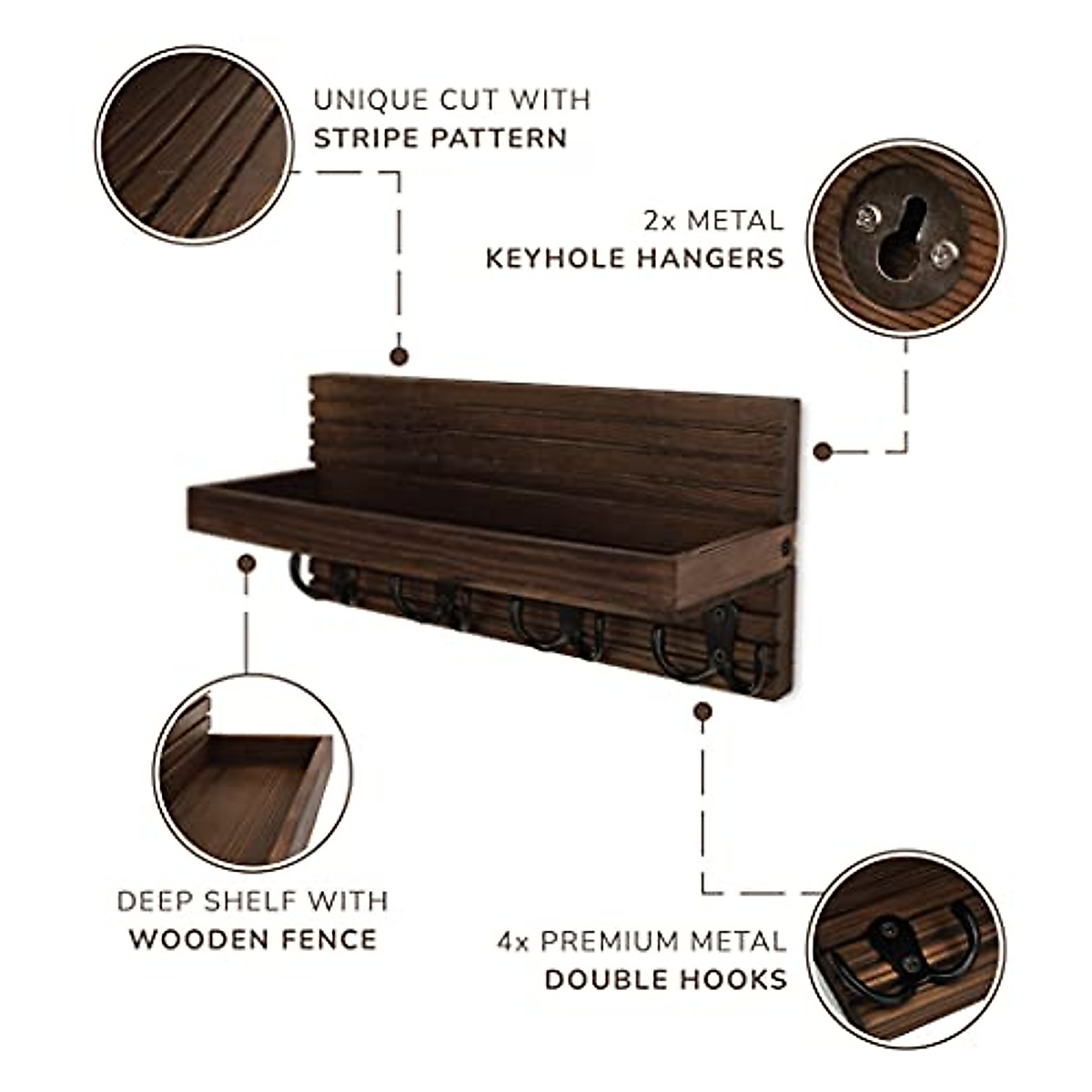 UNIQUE CUT WITH
STRIPE PATTERN

2x METAL
KEYHOLE HANGERS

DEEP SHELF WITH
WOODEN FENCE

4x PREMIUM METAL
DOUBLE HOOKS