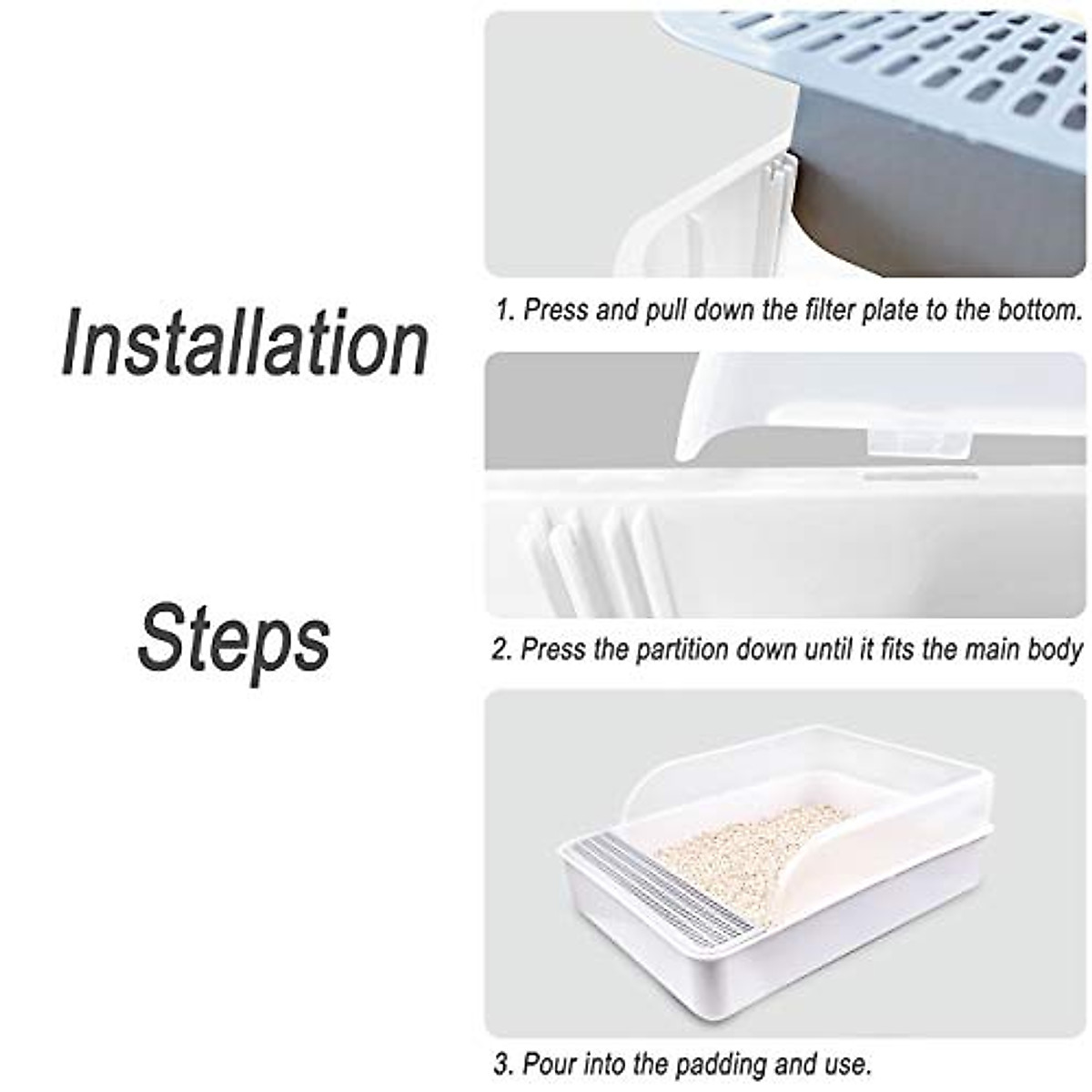 Installation

Steps

1. Press and pull down the filter plate to the bottom.

2. Press the partition down until it fits the main body

3. Pour into the padding and use.