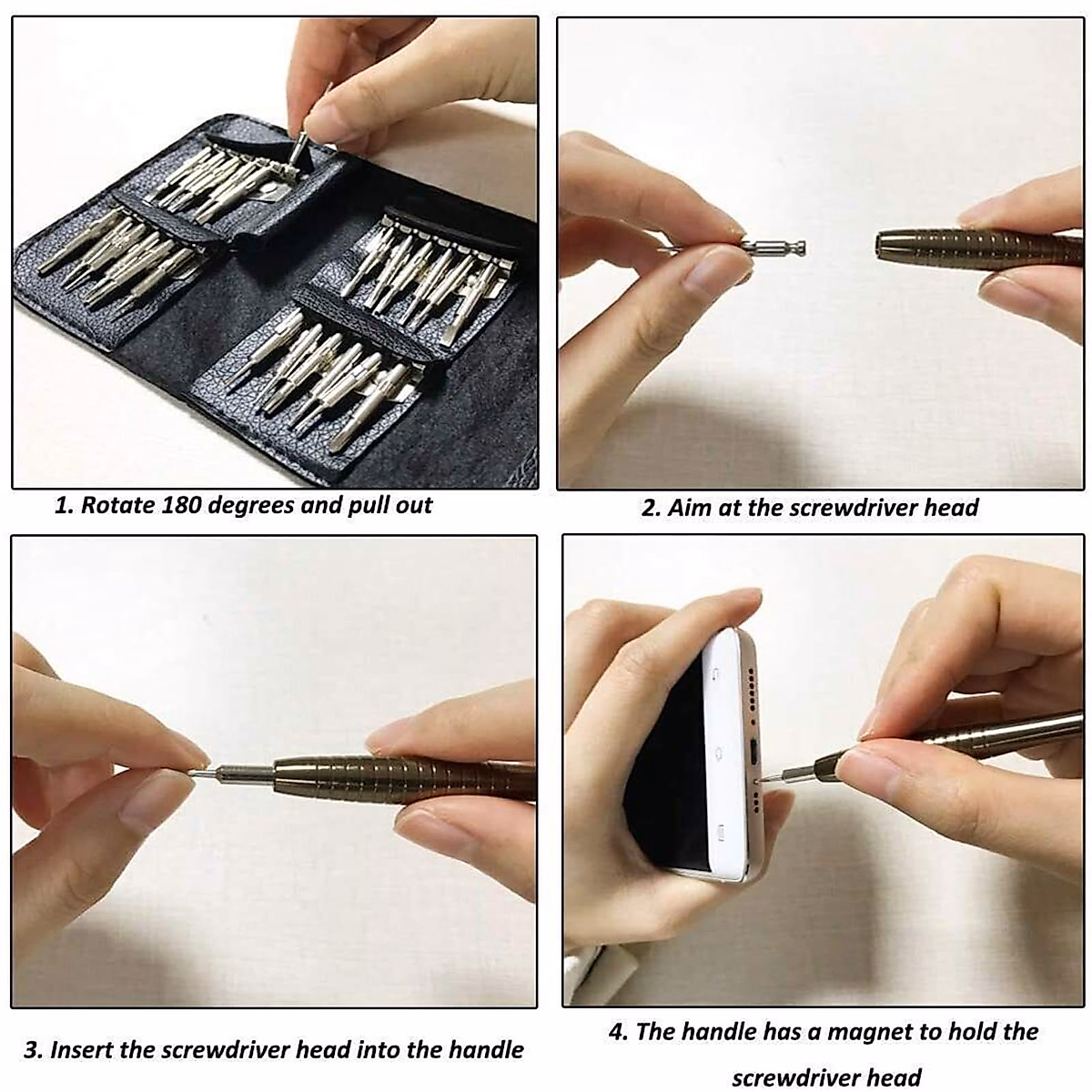 1. Rotate 180 degrees and pull out

2. Aim at the screwdriver head

3. Insert the screwdriver head into the handle

4. The handle has a magnet to hold the screwdriver head