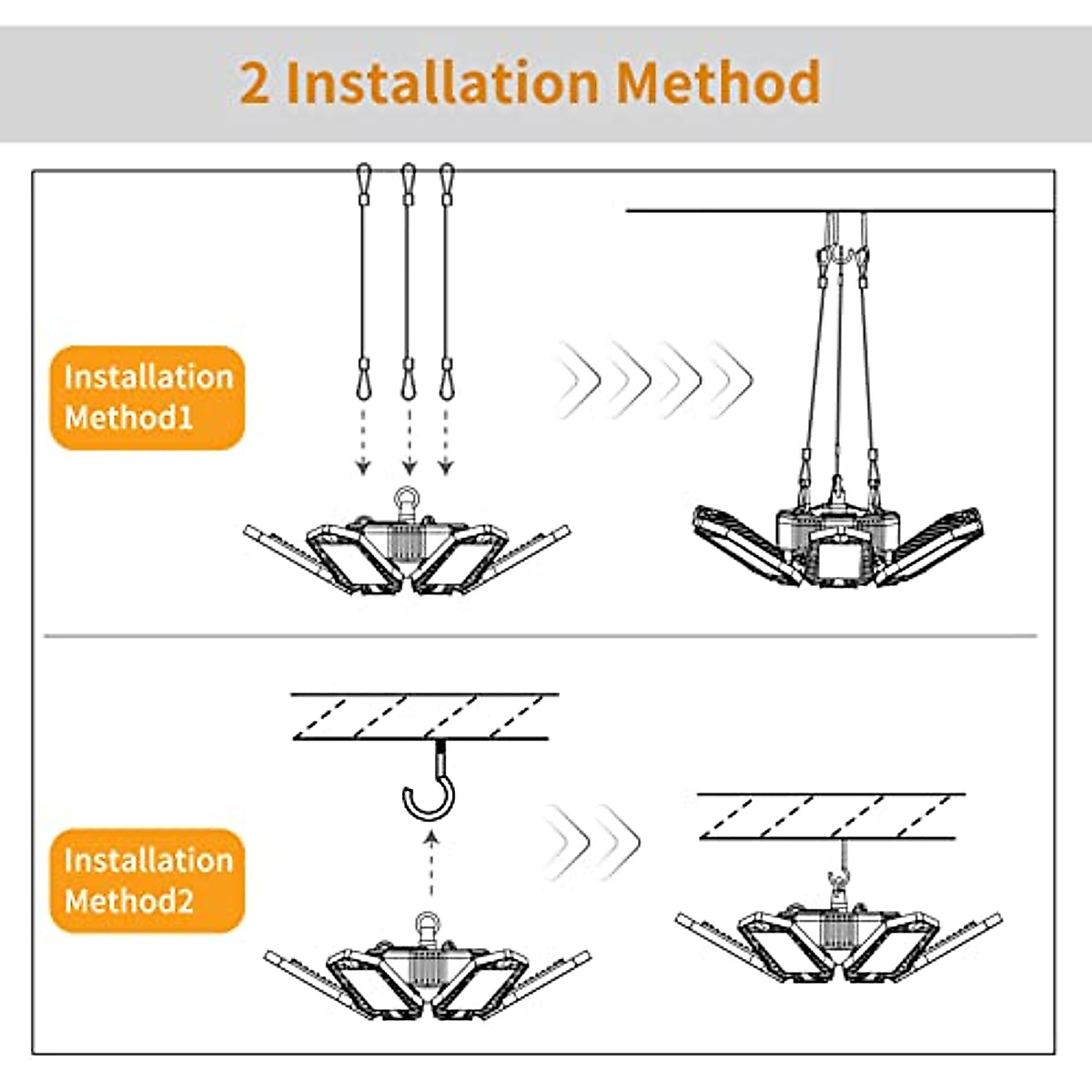 2 Installation Method

Installation Method1

Installation Method2