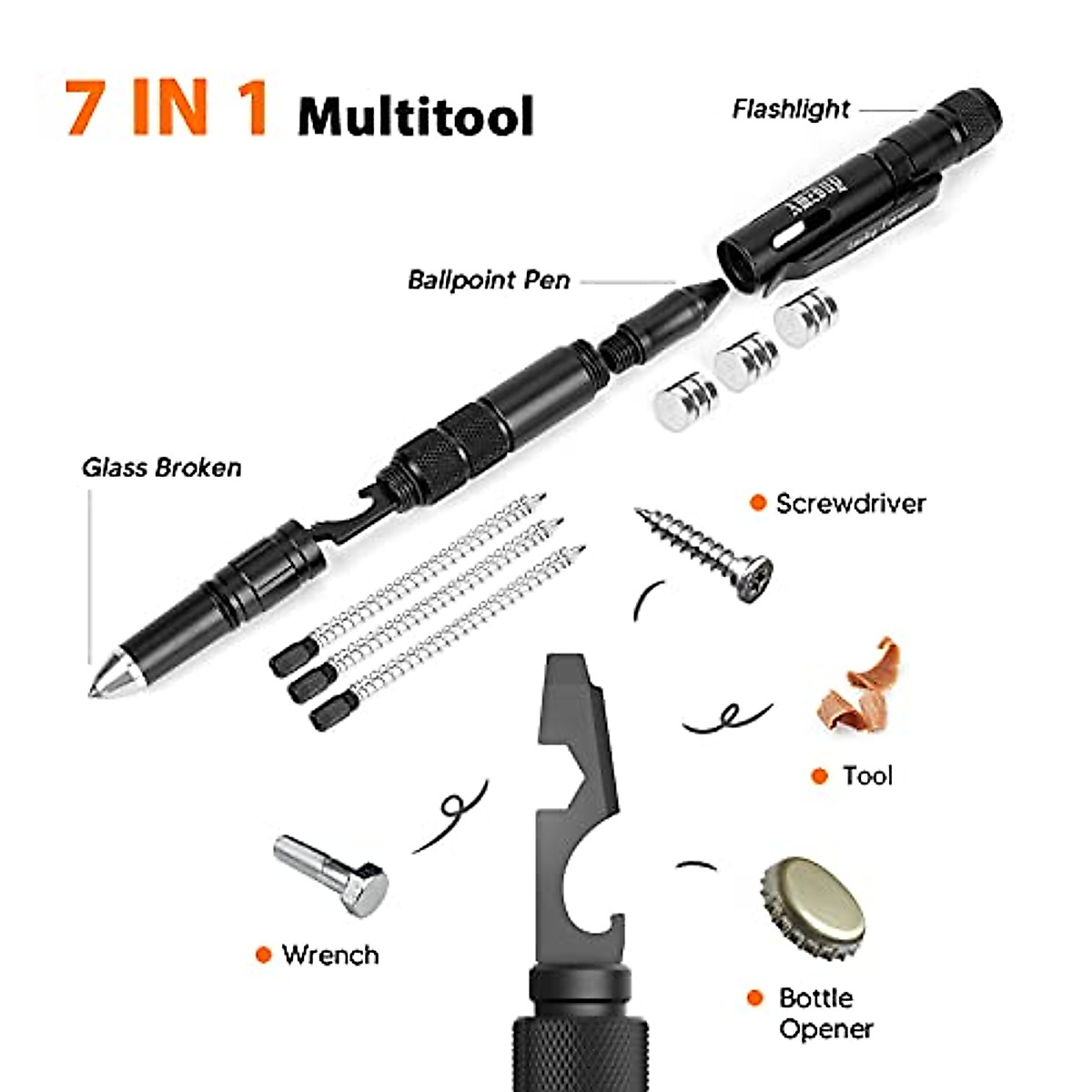 7 IN 1 Multitool

Flashlight

Ballpoint Pen

Glass Broken

Screwdriver

Tool

Wrench

Bottle Opener