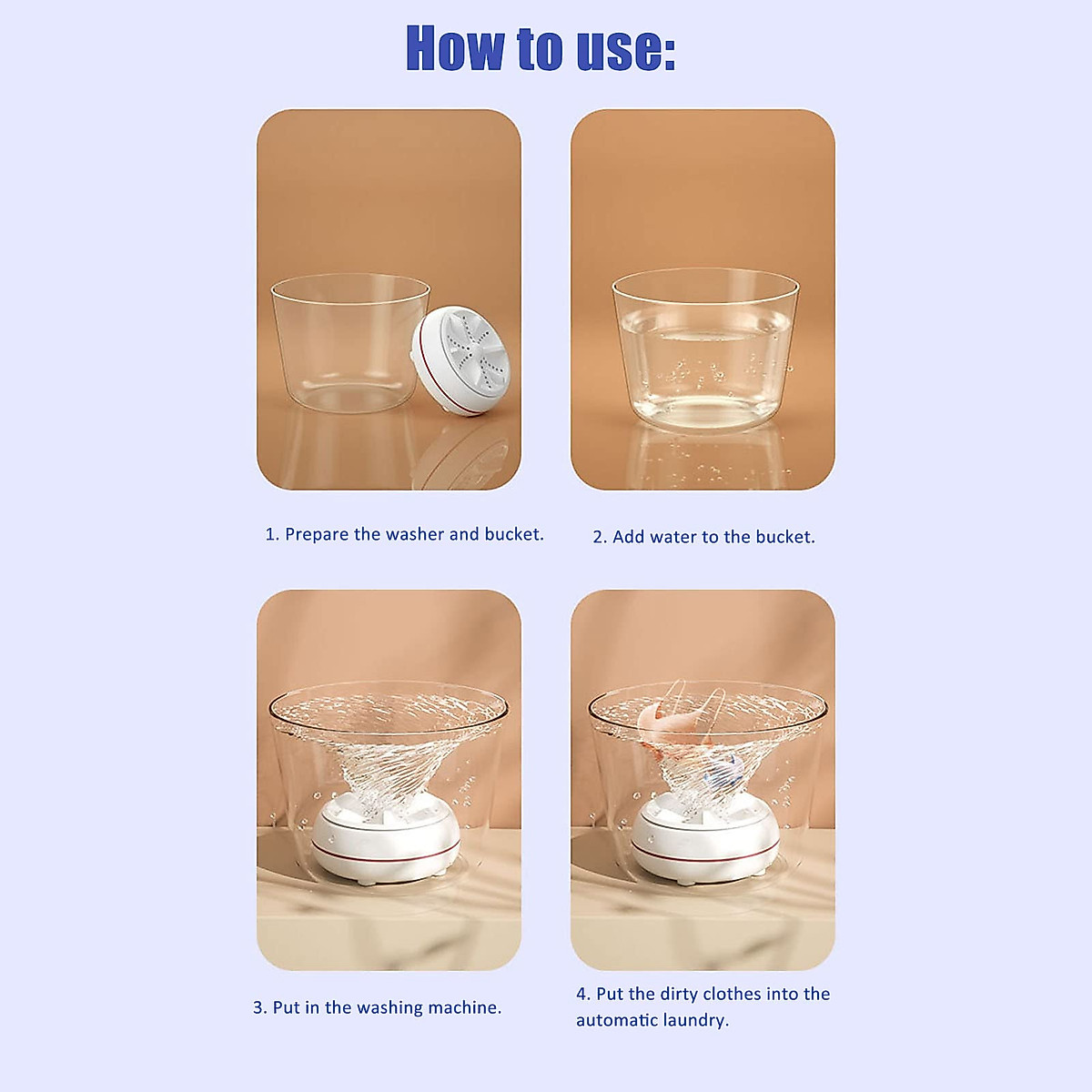 How to use:

1. Prepare the washer and bucket.

2. Add water to the bucket.

3. Put in the washing machine.

4. Put the dirty clothes into the automatic laundry.