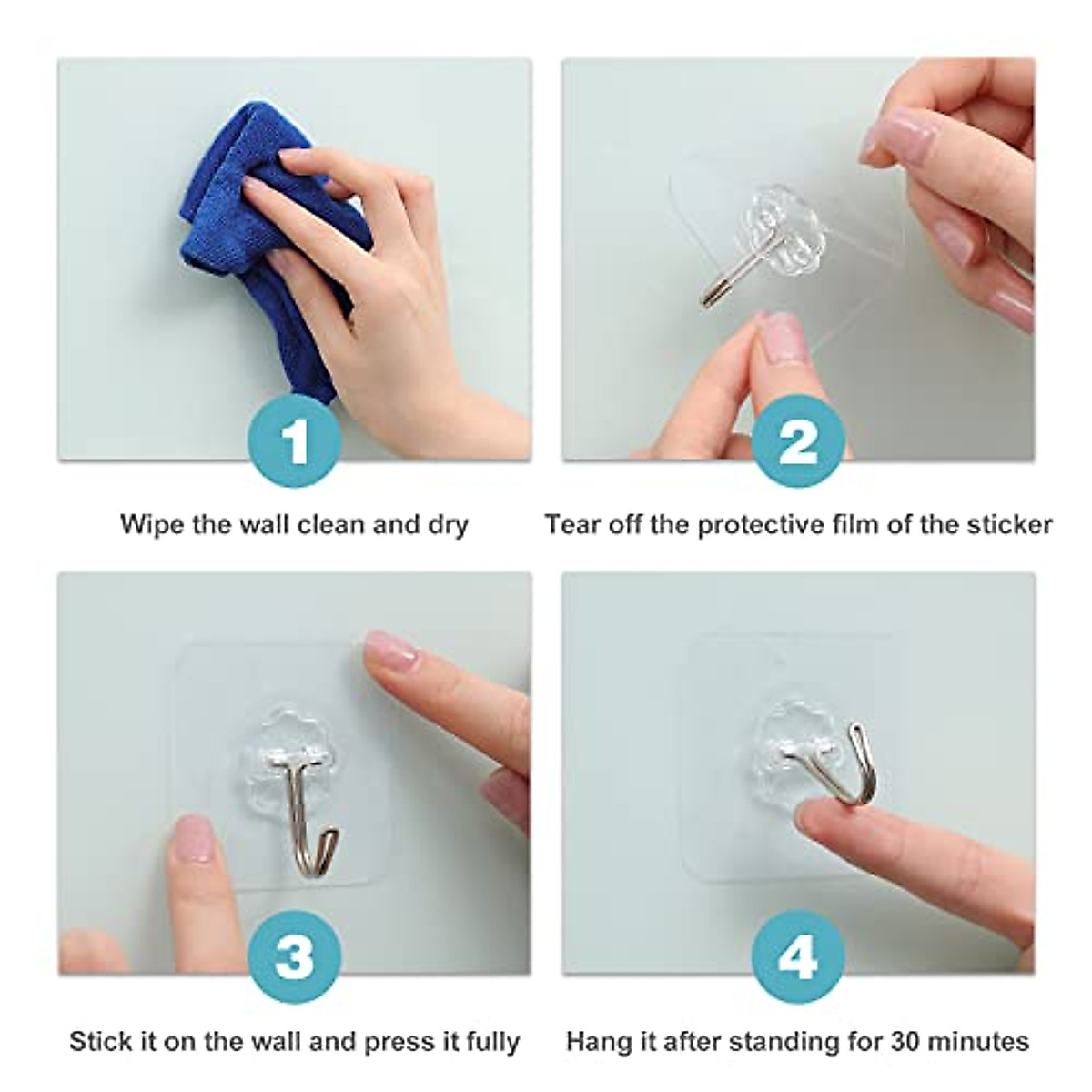 1

Wipe the wall clean and dry

2

Tear off the protective film of the sticker

3

Stick it on the wall and press it fully

4

Hang it after standing for 30 minutes