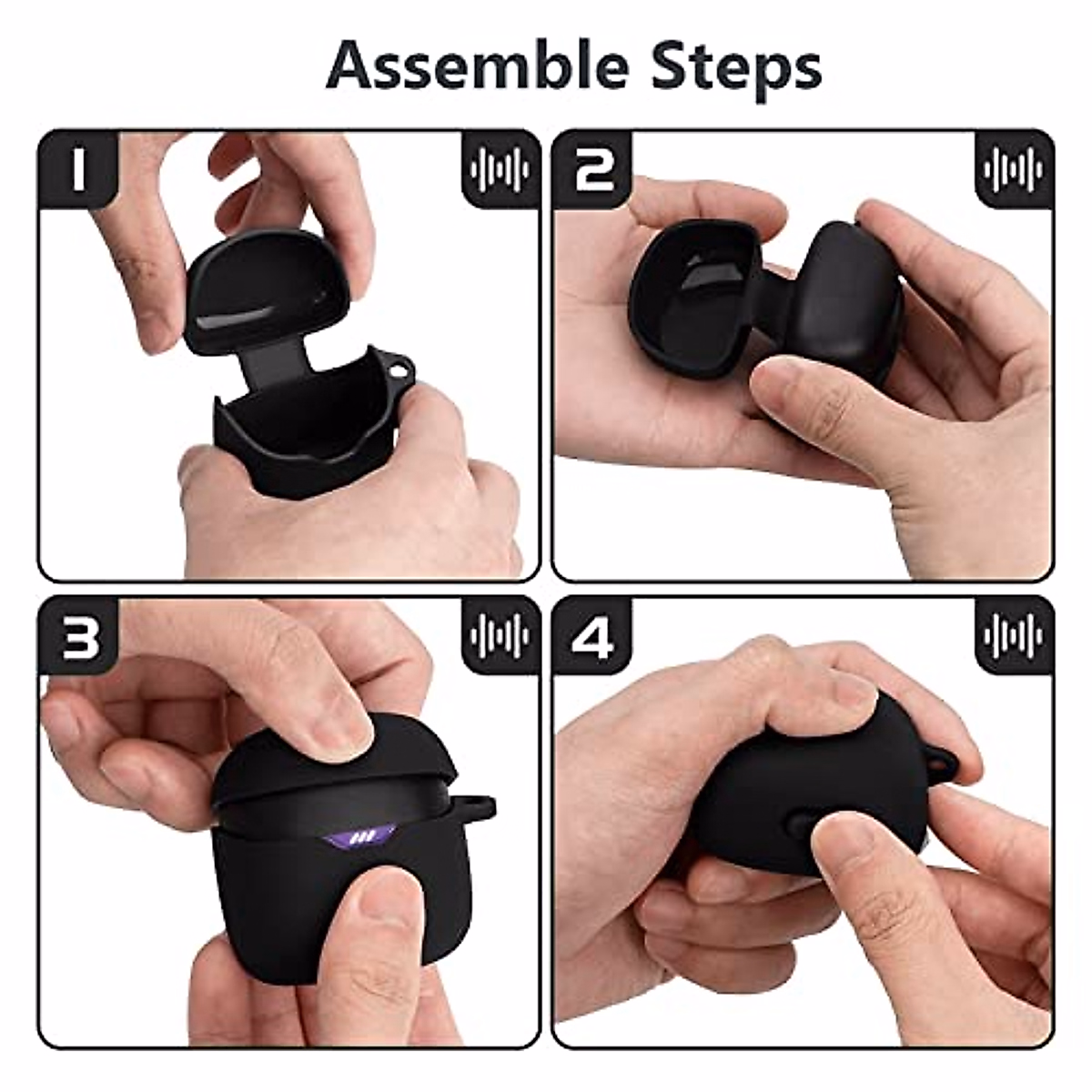 Assemble Steps

1

2

3

4