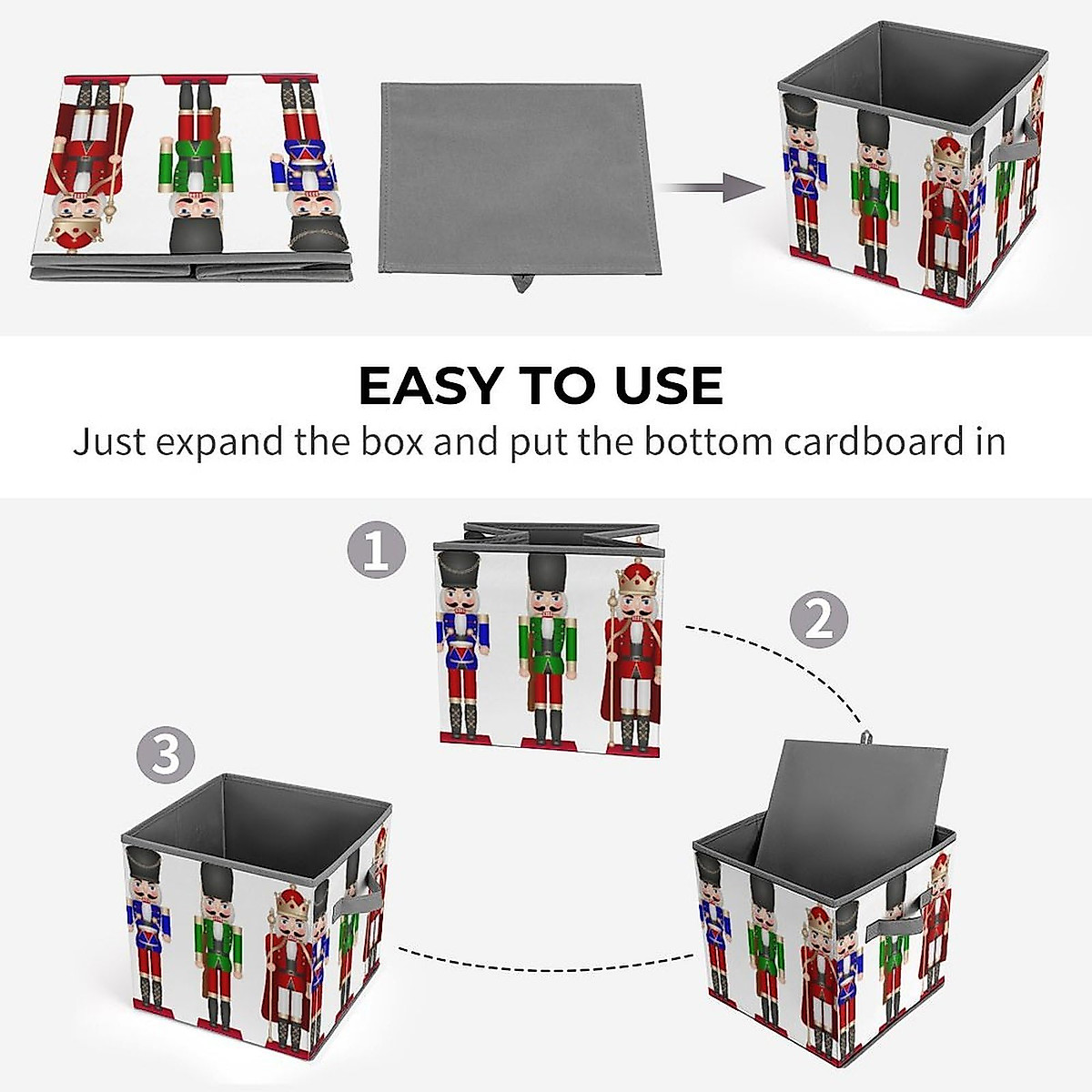 EASY TO USE
Just expand the box and put the bottom cardboard in

1

2

3