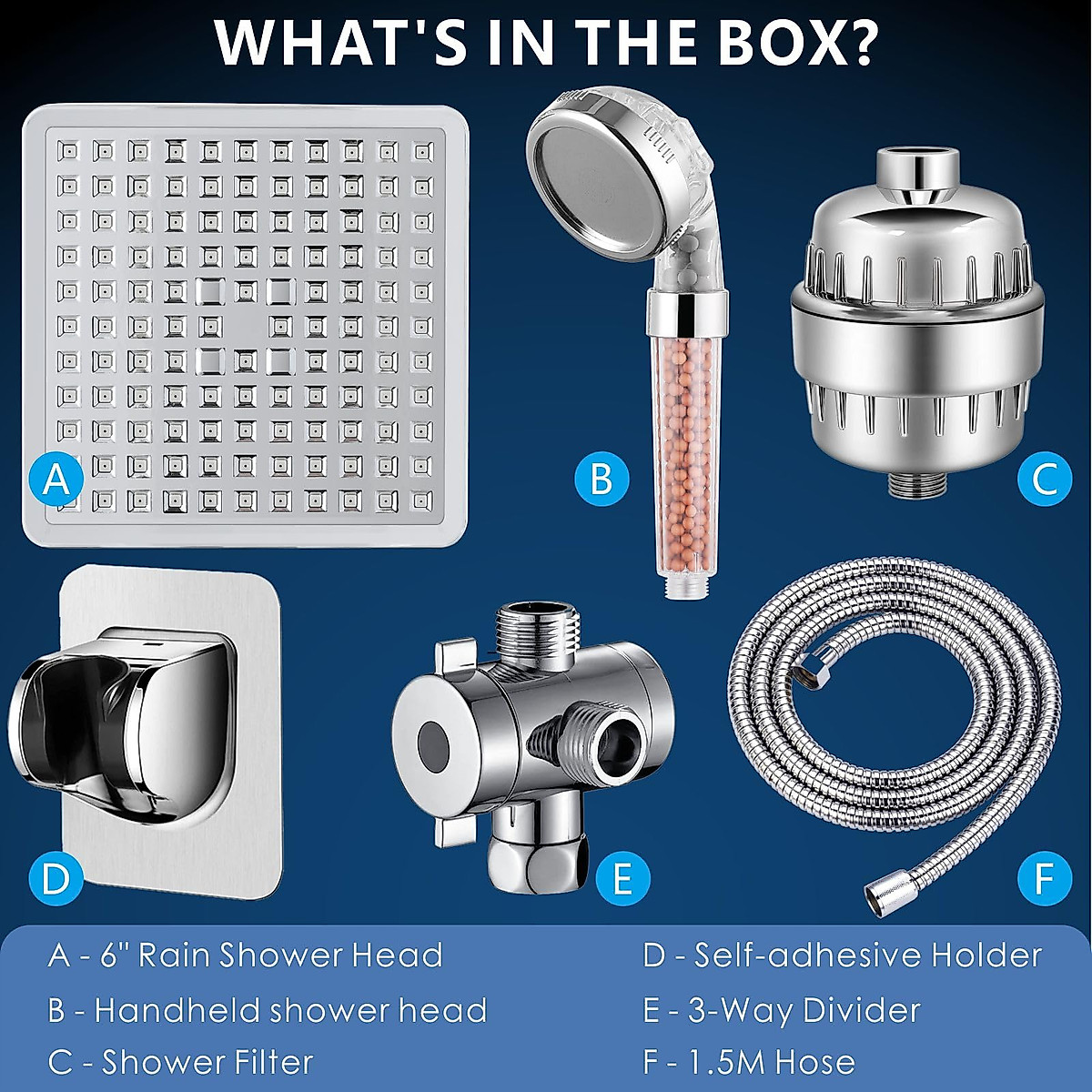 WHAT'S IN THE BOX?

A

B

C

D

E

F

A - 6" Rain Shower Head

B - Handheld shower head

C - Shower Filter

D - Self-adhesive Holder

E - 3-Way Divider

F - 1.5M Hose