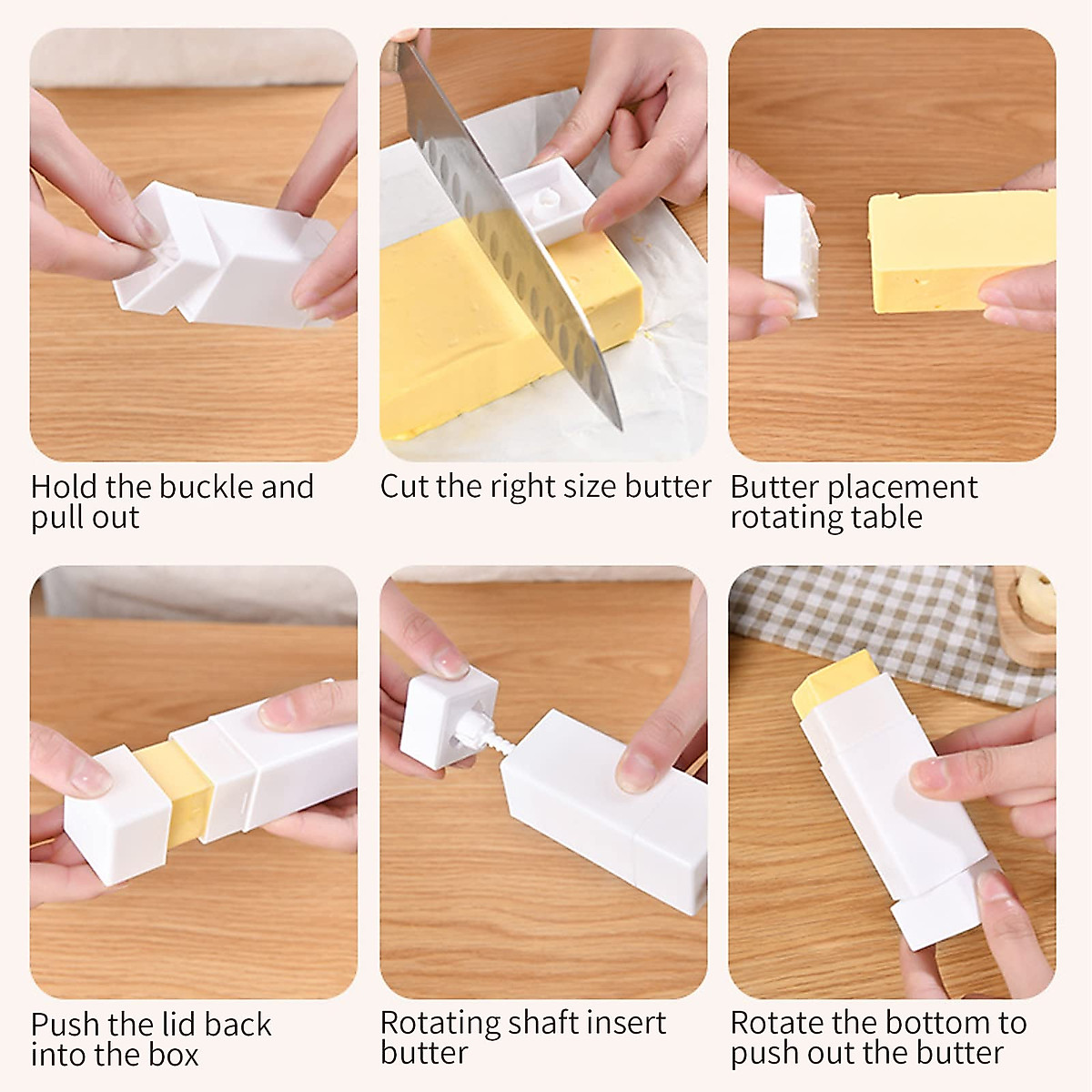 Hold the buckle and pull out

Cut the right size butter

Butter placement rotating table

Push the lid back into the box

Rotating shaft insert butter

Rotate the bottom to push out the butter