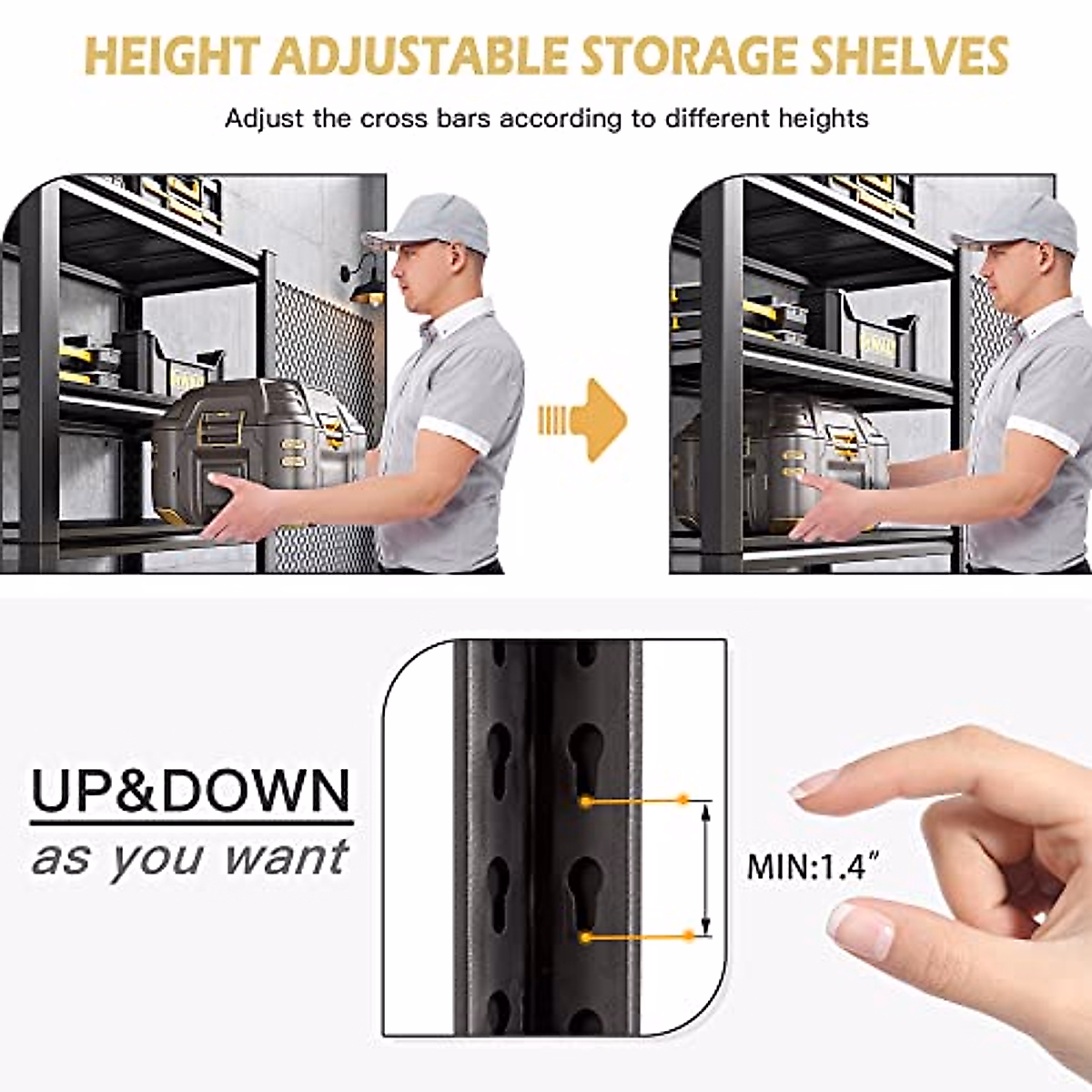 HEIGHT ADJUSTABLE STORAGE SHELVES

Adjust the cross bars according to different heights

UP&DOWN
as you want

MIN:1.4"