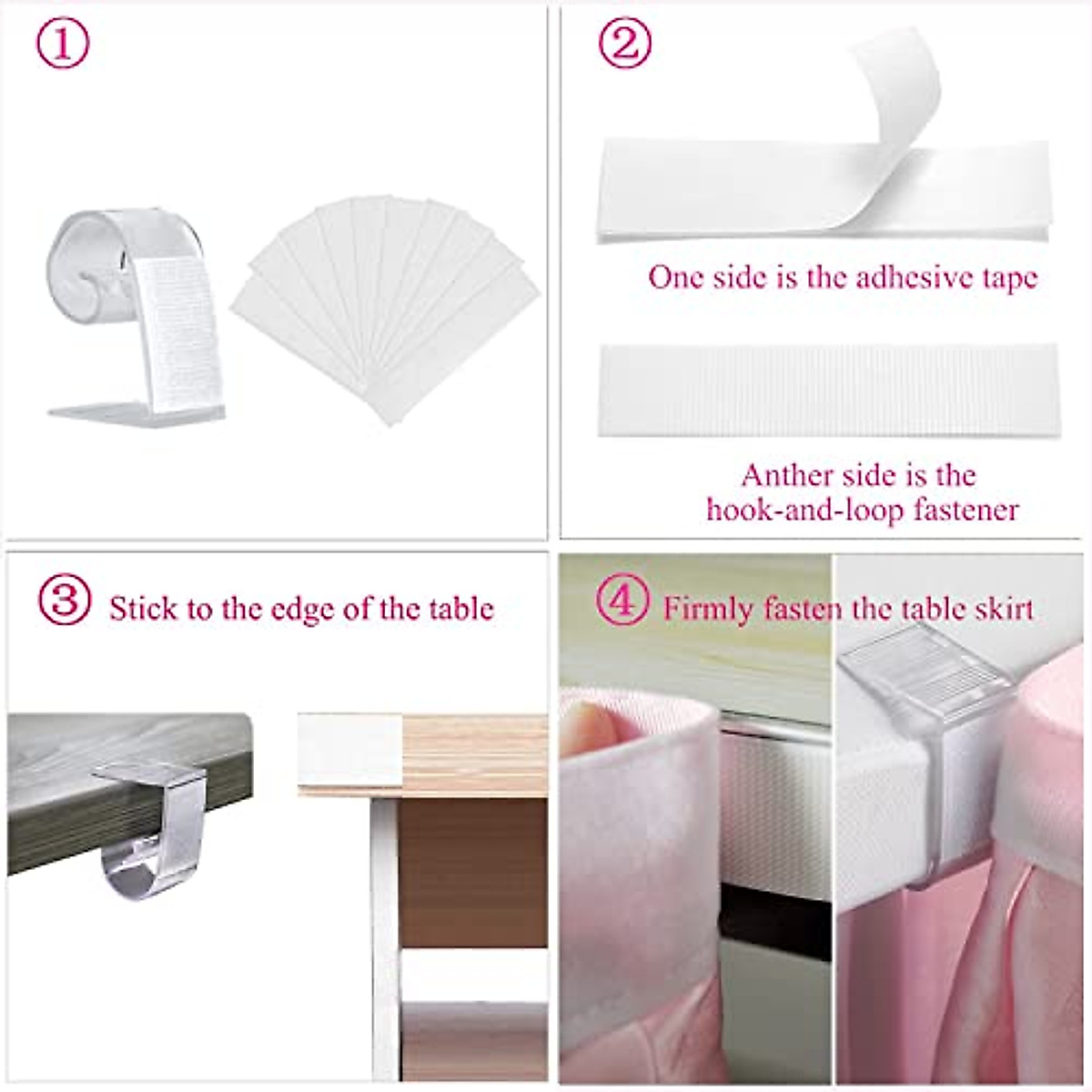 ①

②

One side is the adhesive tape

Anther side is the hook-and-loop fastener

③ Stick to the edge of the table

④ Firmly fasten the table skirt