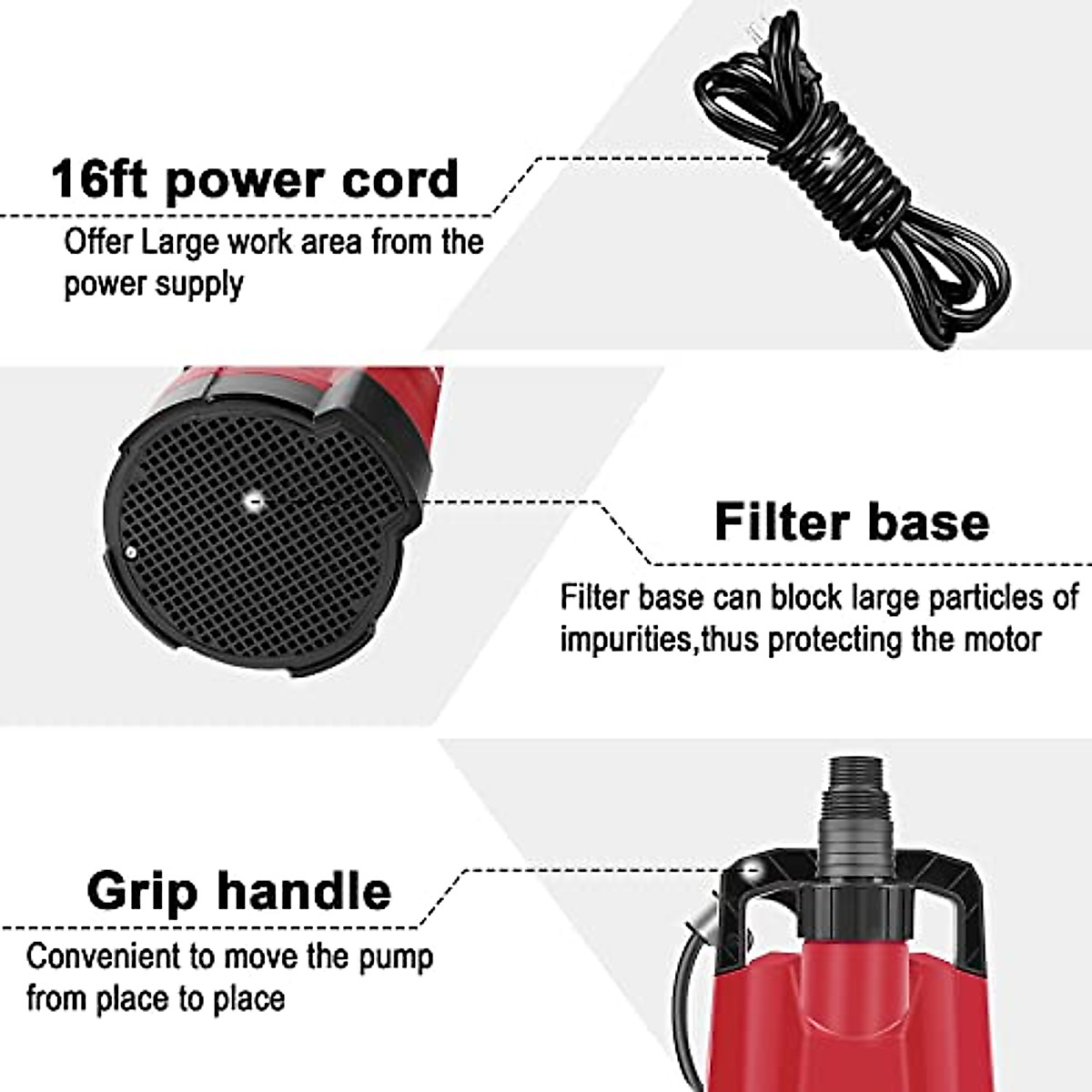 16ft power cord

Offer Large work area from the power supply

Filter base

Filter base can block large particles of impurities,thus protecting the motor

Grip handle

Convenient to move the pump from place to place