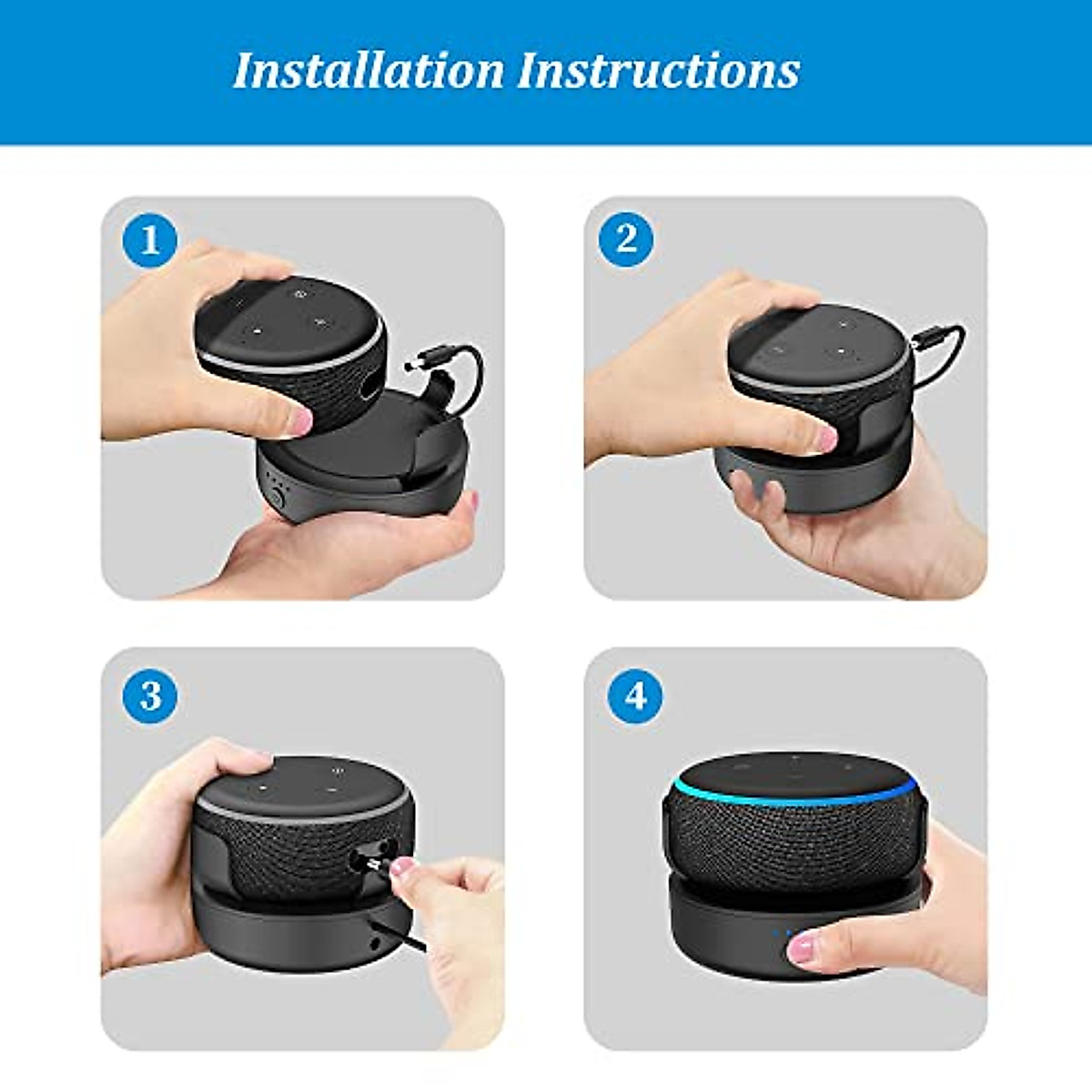 Installation Instructions

1

2

3

4