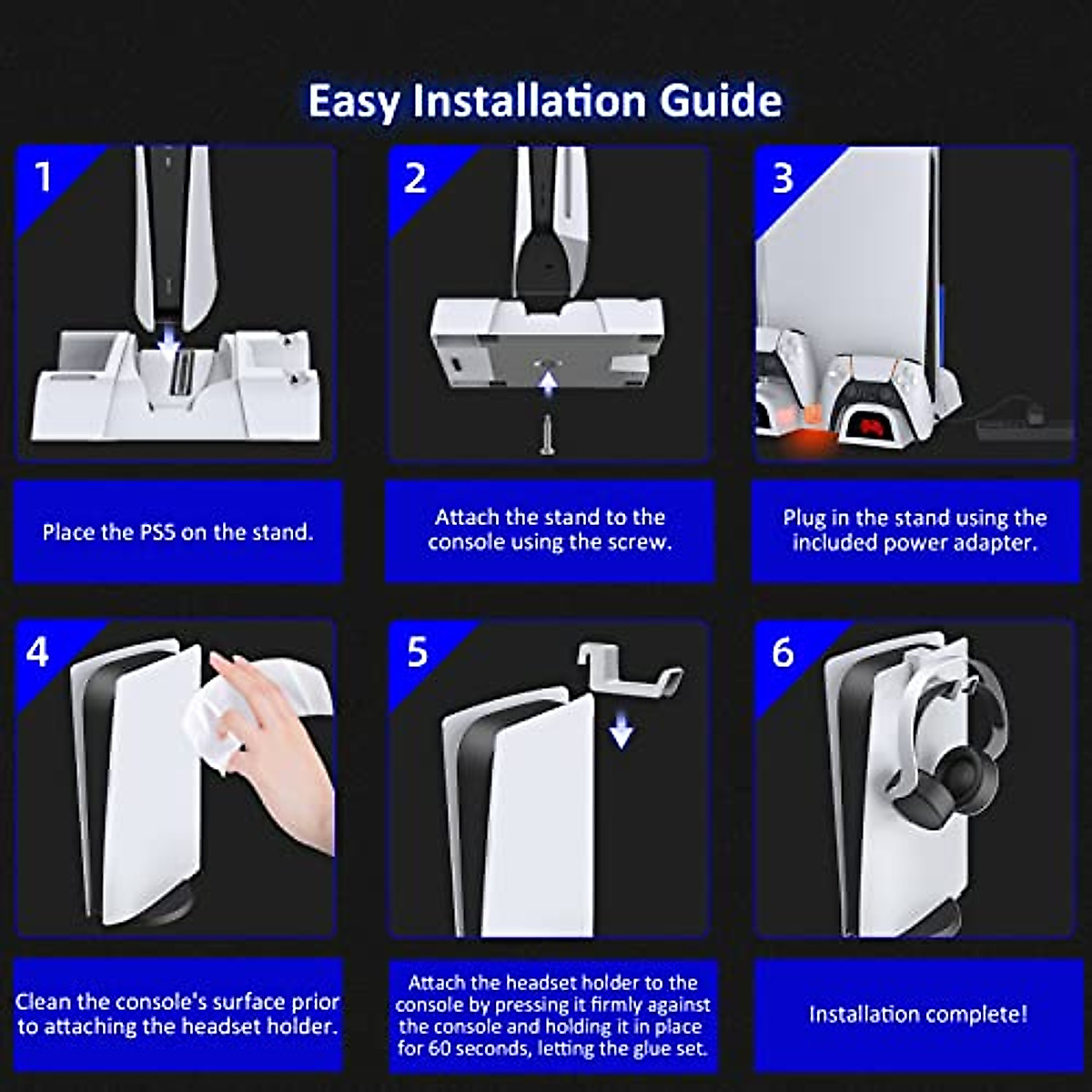 Easy Installation Guide

1

Place the PS5 on the stand.

2

Attach the stand to the console using the screw.

3

Plug in the stand using the included power adapter.

4

Clean the console's surface prior to attaching the headset holder.

5

Attach the headset holder to the console by pressing it firmly against the console and holding it in place for 60 seconds, letting the glue set.

6

Installation complete!