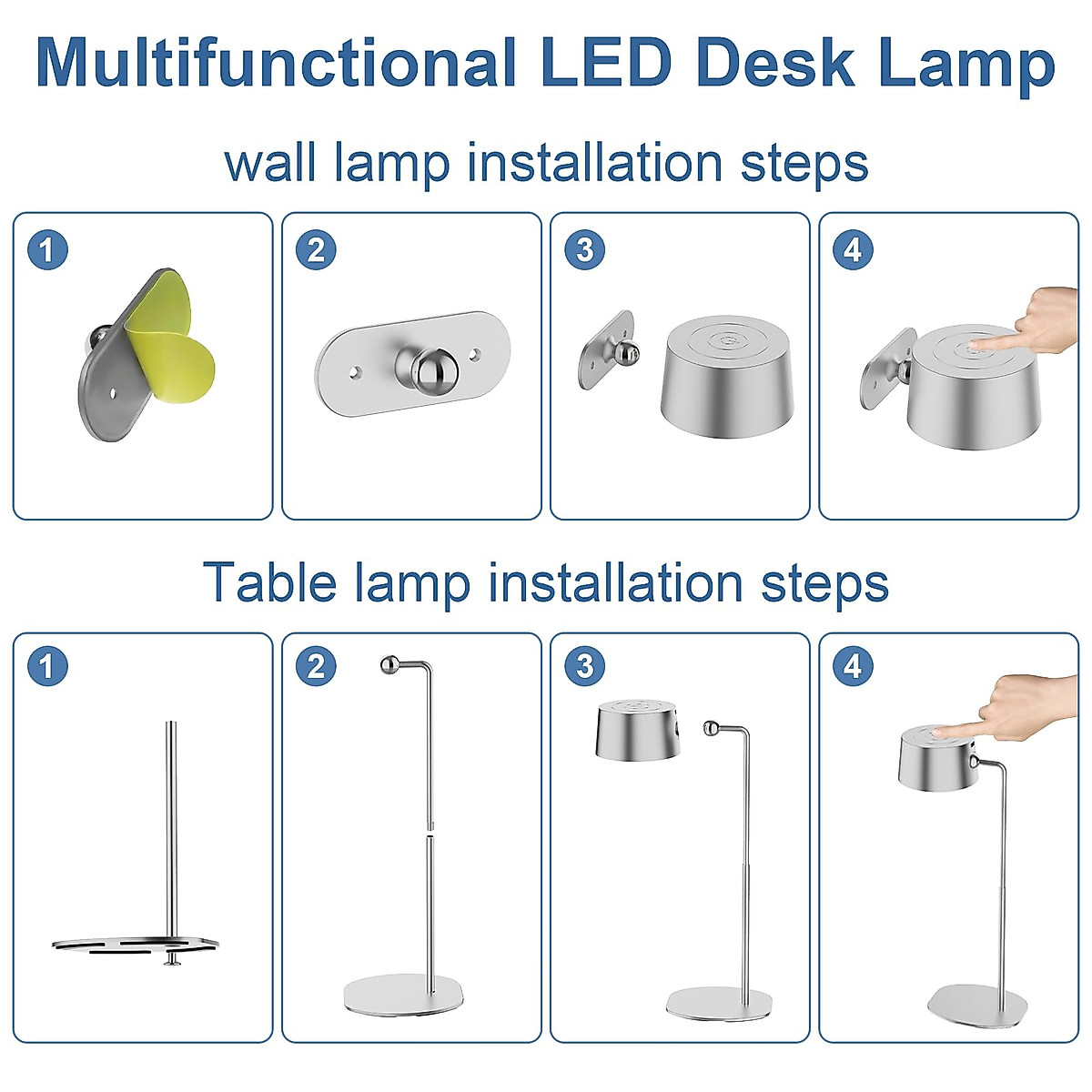 Multifunctional LED Desk Lamp

wall lamp installation steps

1

2

3

4

Table lamp installation steps

1

2

3

4