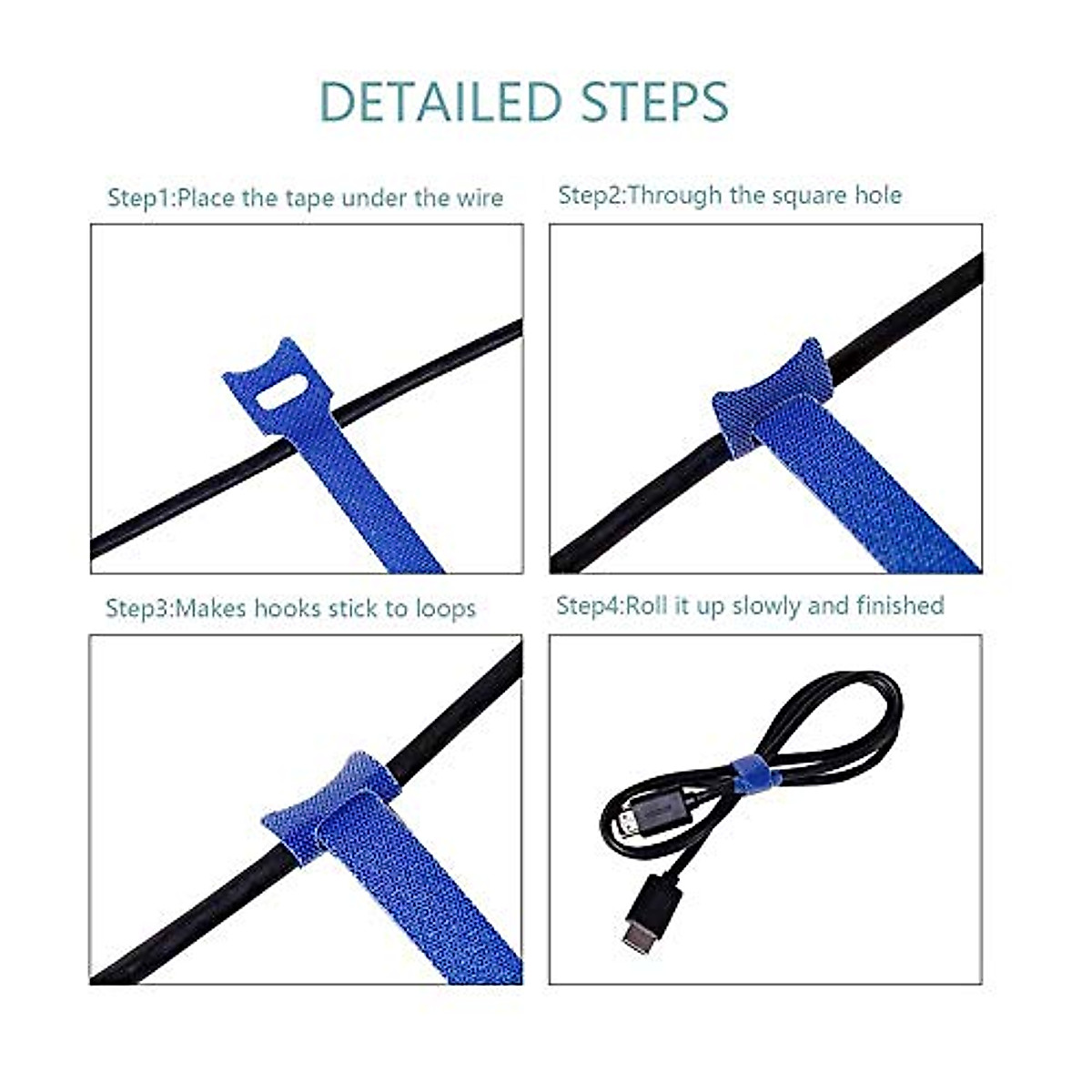 DETAILED STEPS

Step1:Place the tape under the wire

Step2:Through the square hole

Step3:Makes hooks stick to loops

Step4:Roll it up slowly and finished