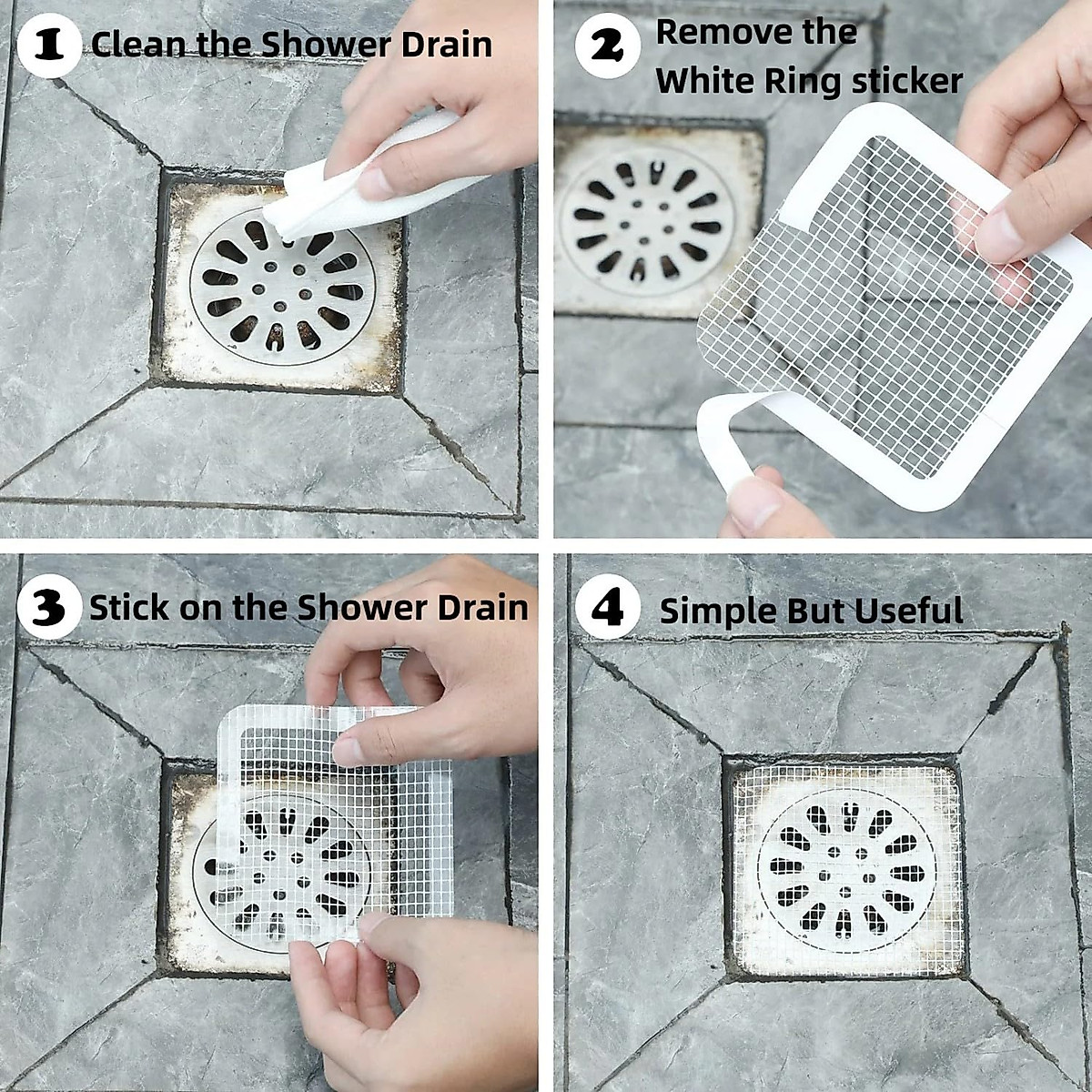 1 Clean the Shower Drain

2 Remove the White Ring sticker

3 Stick on the Shower Drain

4 Simple But Useful