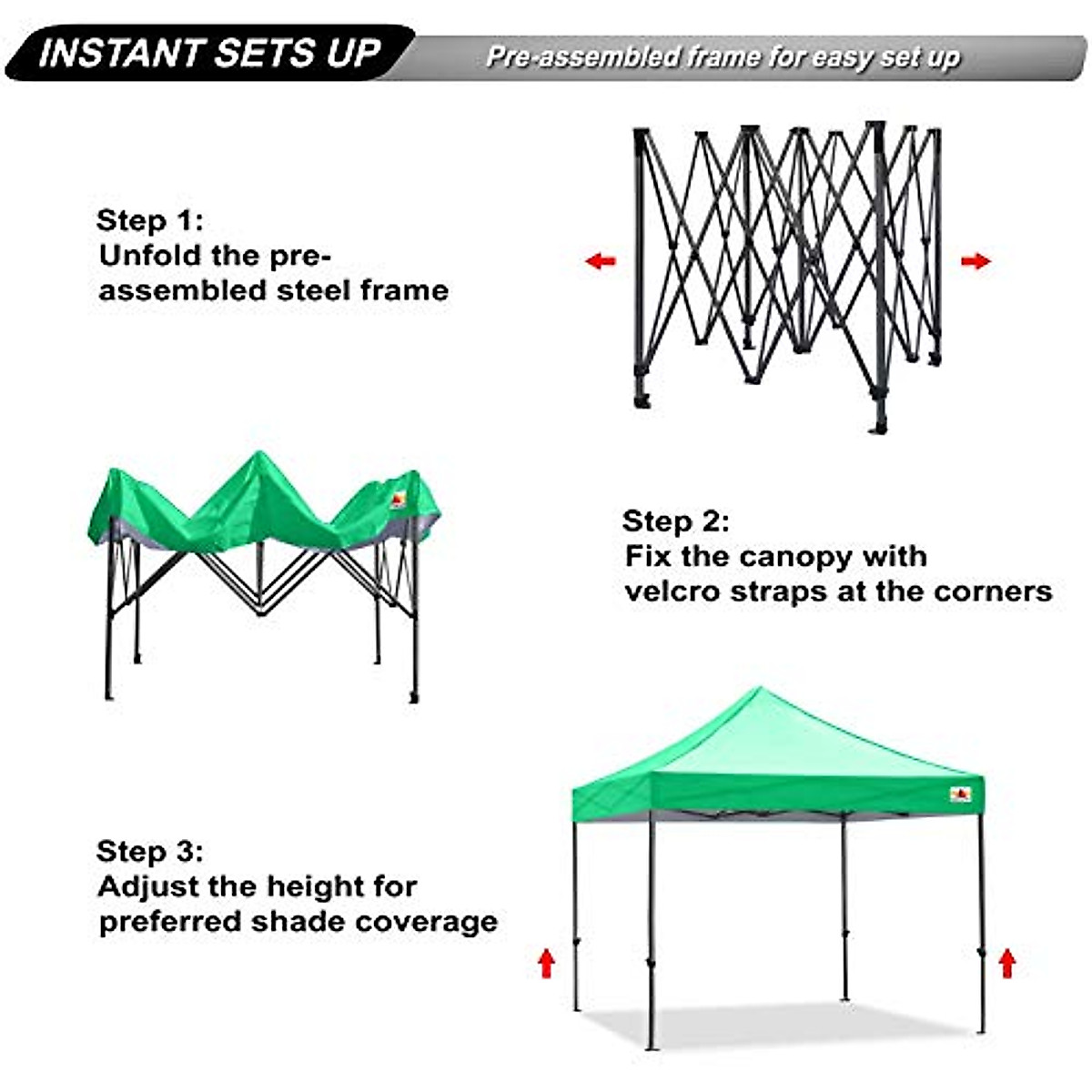 INSTANT SETS UP

Pre-assembled frame for easy set up

Step 1:
Unfold the pre-assembled steel frame

Step 2:
Fix the canopy with velcro straps at the corners

Step 3:
Adjust the height for preferred shade coverage