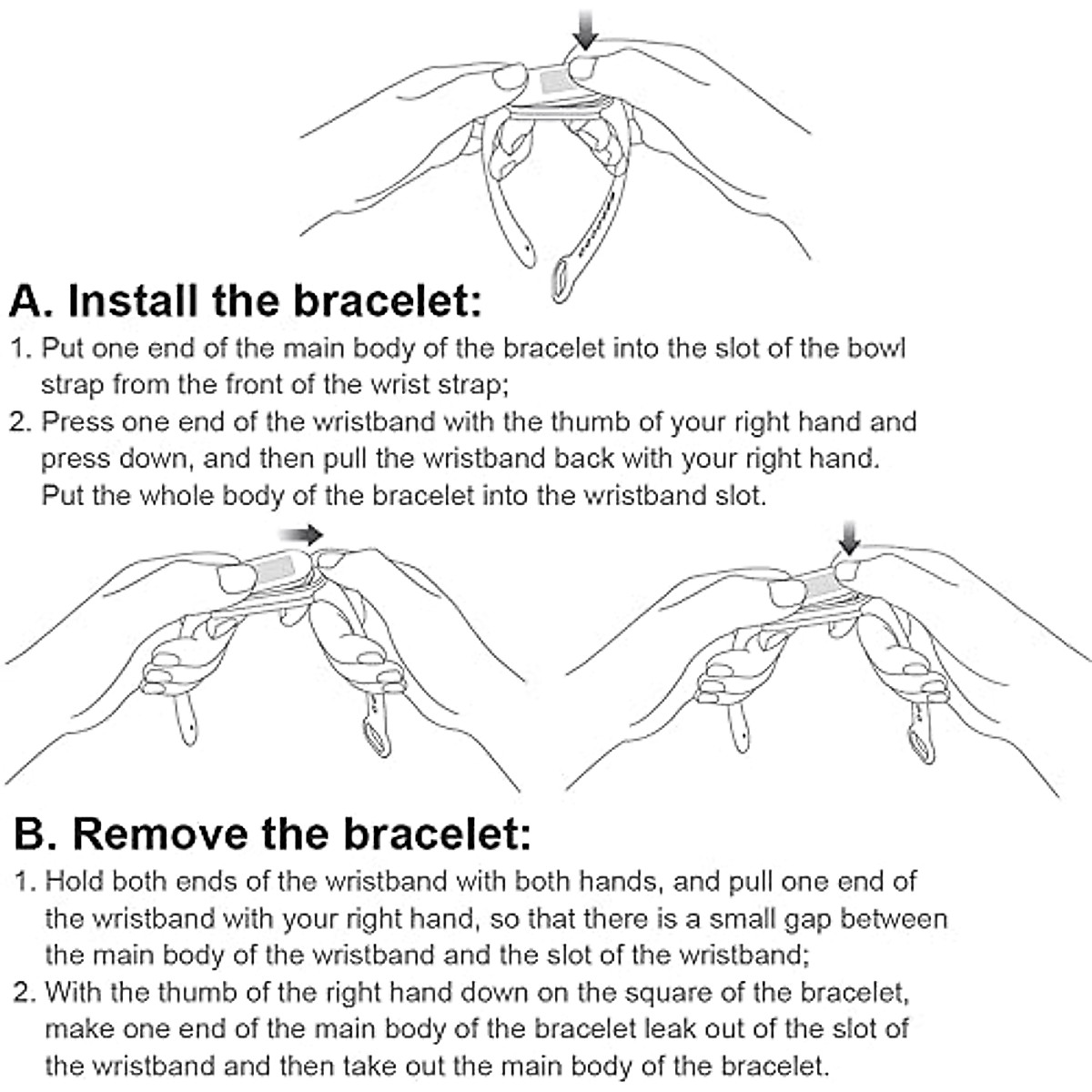 A. Install the bracelet:

1. Put one end of the main body of the bracelet into the slot of the bowl strap from the front of the wrist strap;

2. Press one end of the wristband with the thumb of your right hand and press down, and then pull the wristband back with your right hand. Put the whole body of the bracelet into the wristband slot.

B. Remove the bracelet:

1. Hold both ends of the wristband with both hands, and pull one end of the wristband with your right hand, so that there is a small gap between the main body of the wristband and the slot of the wristband;

2. With the thumb of the right hand down on the square of the bracelet, make one end of the main body of the bracelet leak out of the slot of the wristband and then take out the main body of the bracelet.