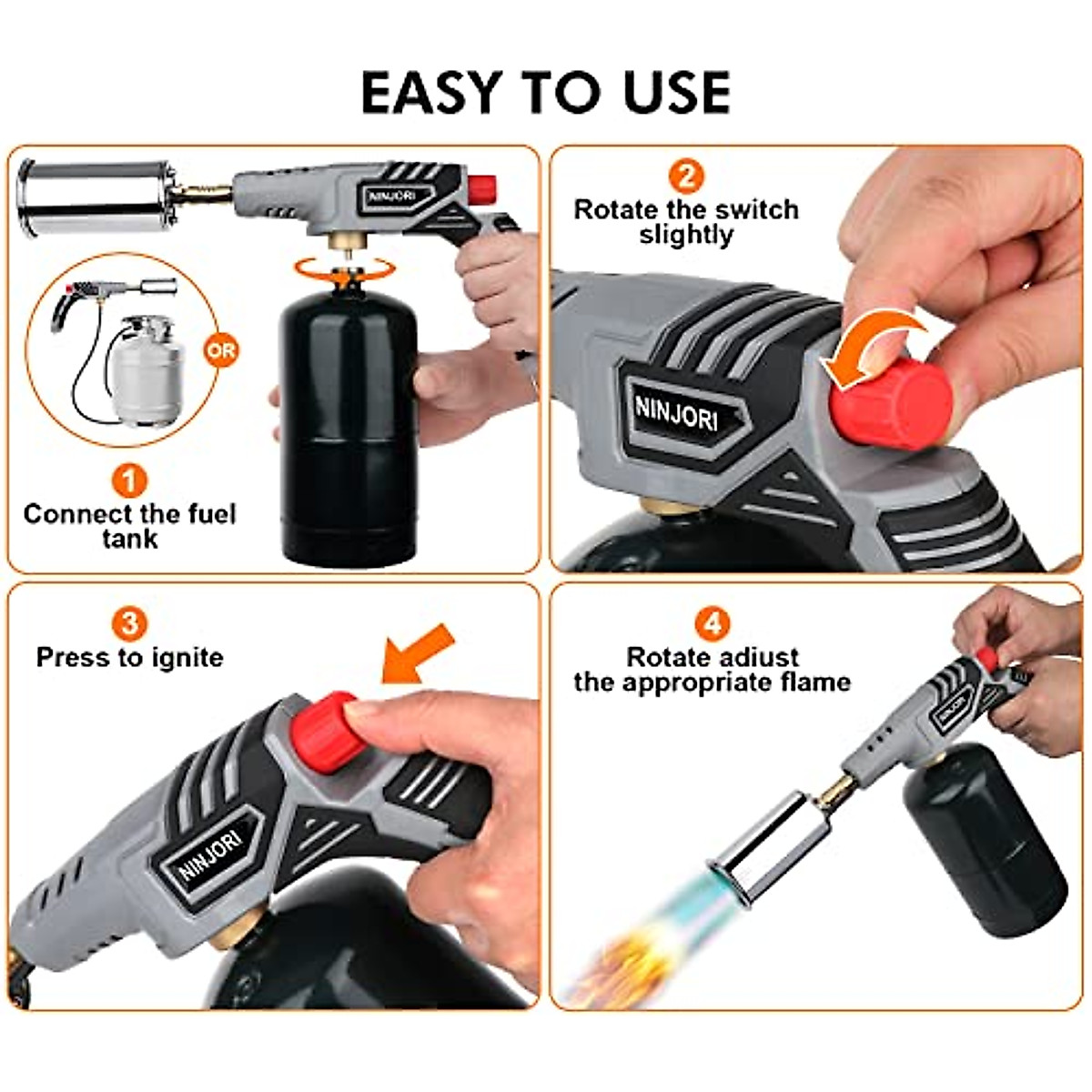 EASY TO USE

NINJORI

OR

1
Connect the fuel tank

2
Rotate the switch slightly

NINJORI

3
Press to ignite

NINJORI

4
Rotate adiust the appropriate flame