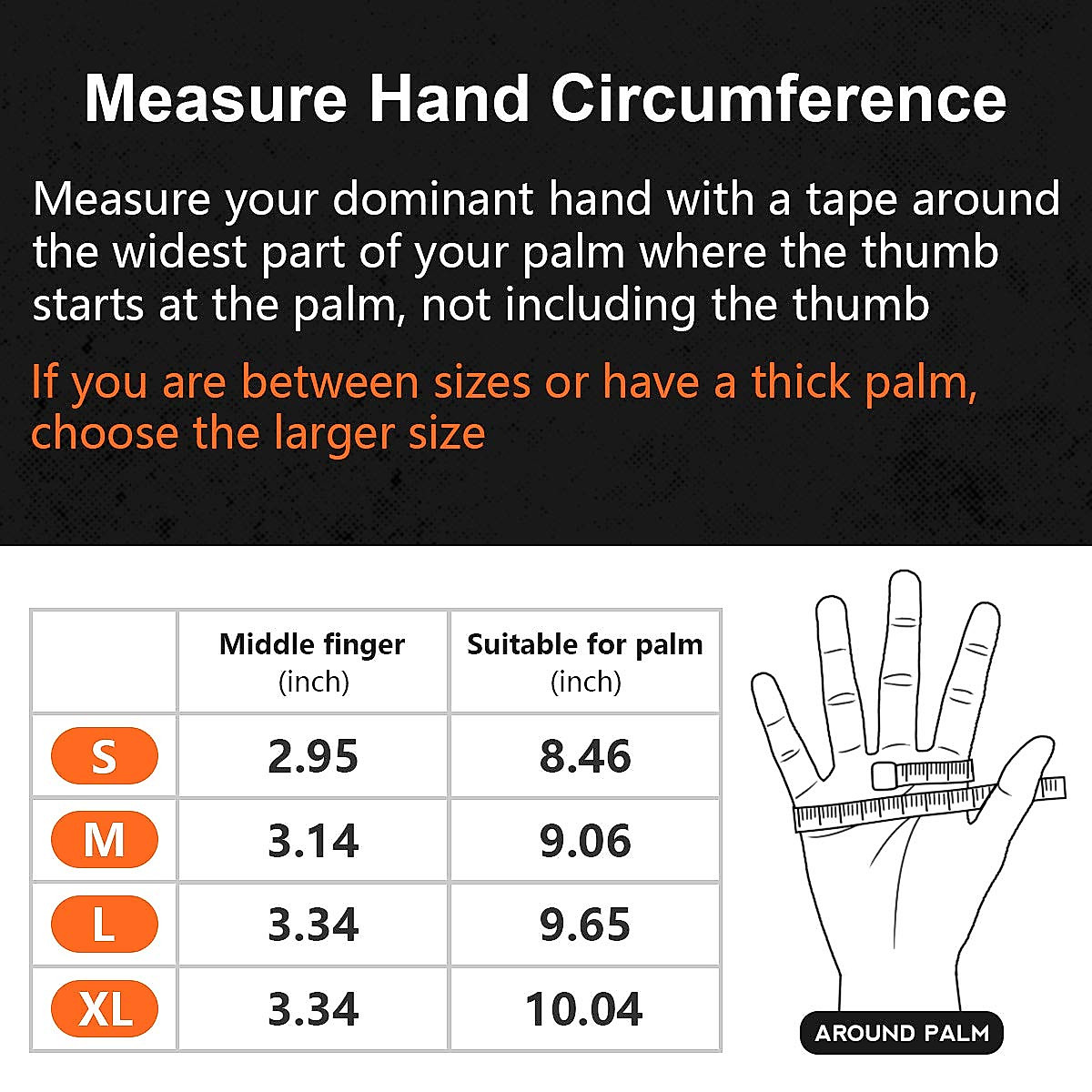 Measure Hand Circumference

Measure your dominant hand with a tape around the widest part of your palm where the thumb starts at the palm, not including the thumb

If you are between sizes or have a thick palm, choose the larger size

| | Middle finger (inch) | Suitable for palm (inch) |
|---|---|---|
| S | 2.95 | 8.46 |
| M | 3.14 | 9.06 |
| L | 3.34 | 9.65 |
| XL | 3.34 | 10.04 |

AROUND PALM