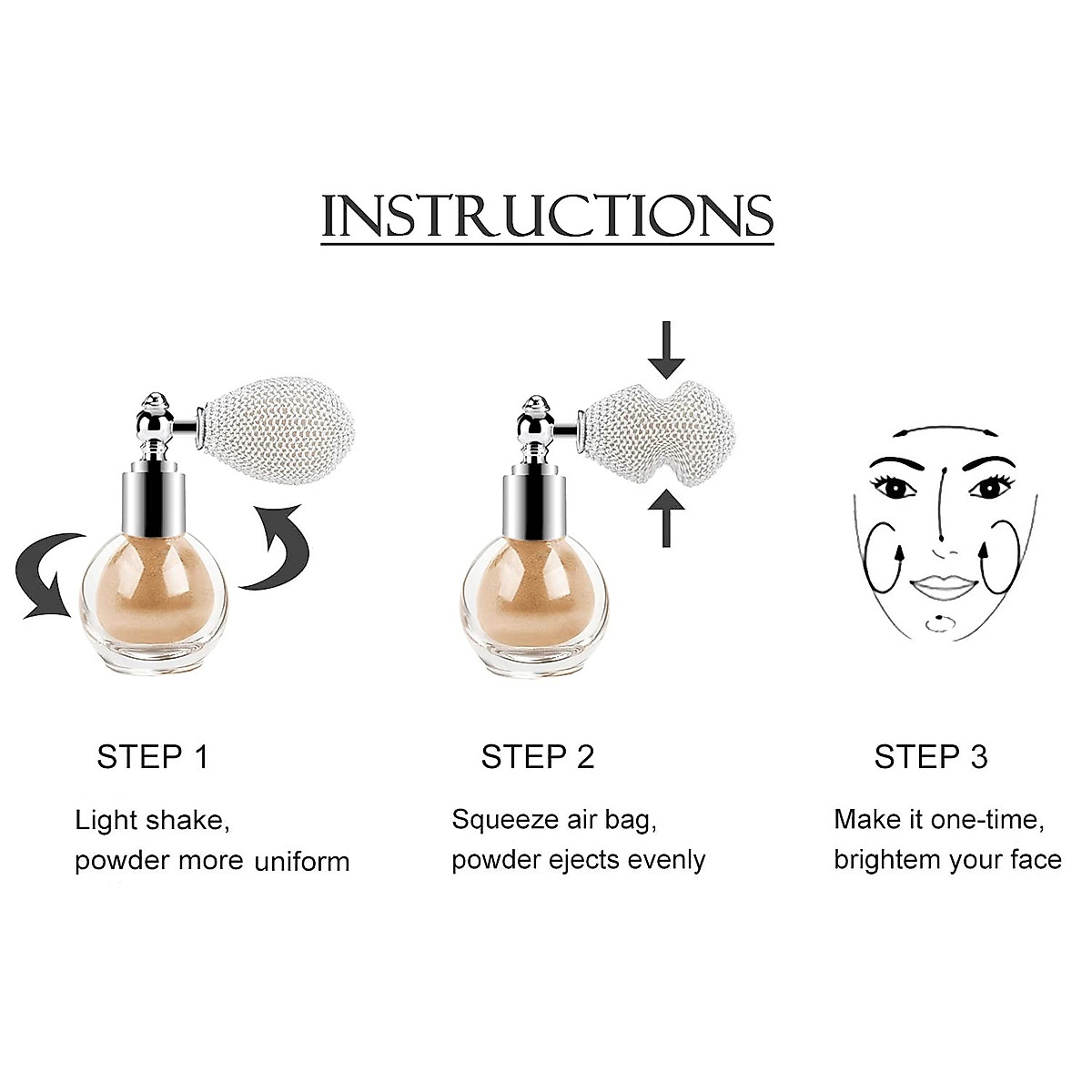 INSTRUCTIONS

STEP 1

Light shake, powder more uniform

STEP 2

Squeeze air bag, powder ejects evenly

STEP 3

Make it one-time, brightem your face