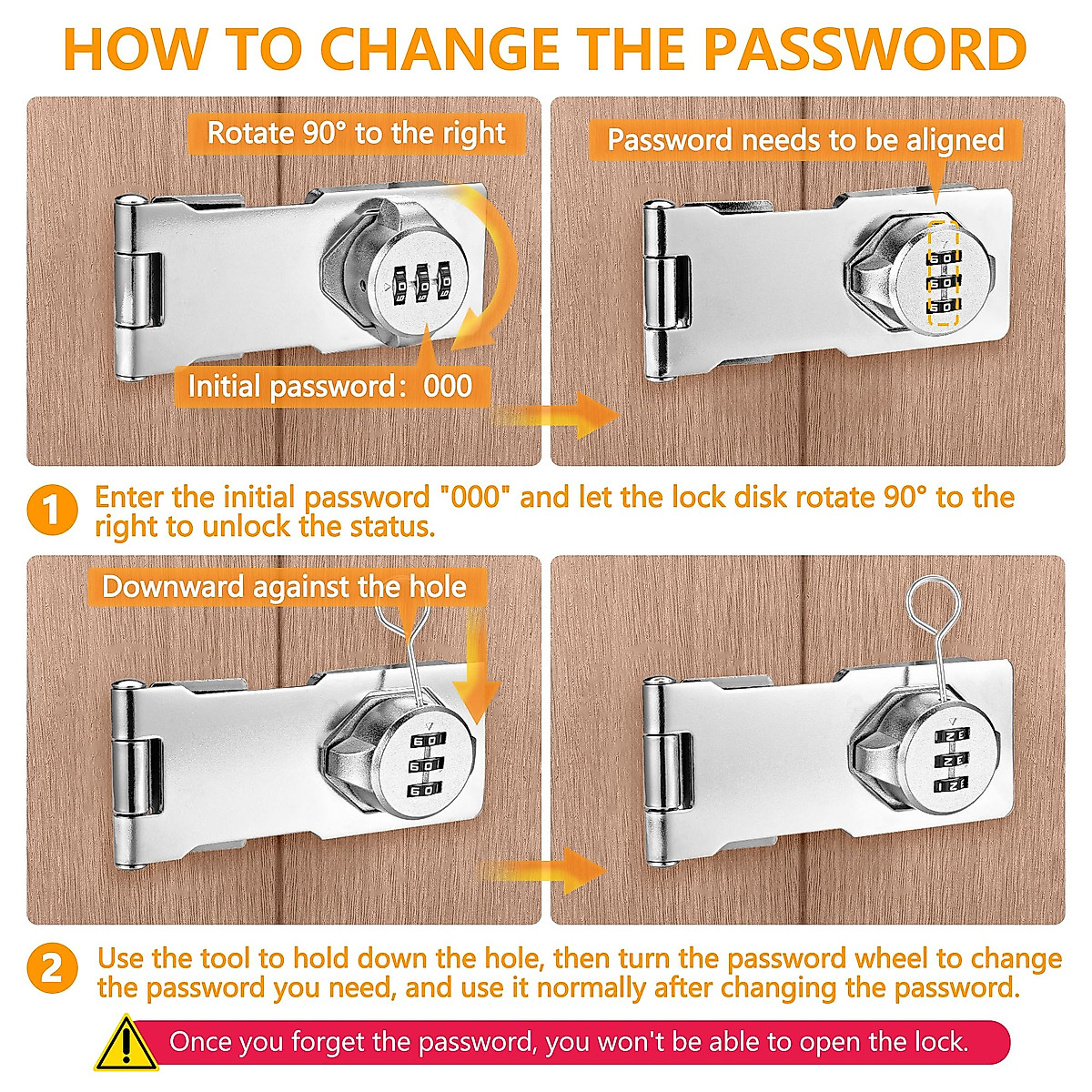 HOW TO CHANGE THE PASSWORD

Rotate 90° to the right

Initial password: 000

Password needs to be aligned

1 Enter the initial password "000" and let the lock disk rotate 90° to the right to unlock the status.

Downward against the hole

2 Use the tool to hold down the hole, then turn the password wheel to change the password you need, and use it normally after changing the password.

Once you forget the password, you won't be able to open the lock.