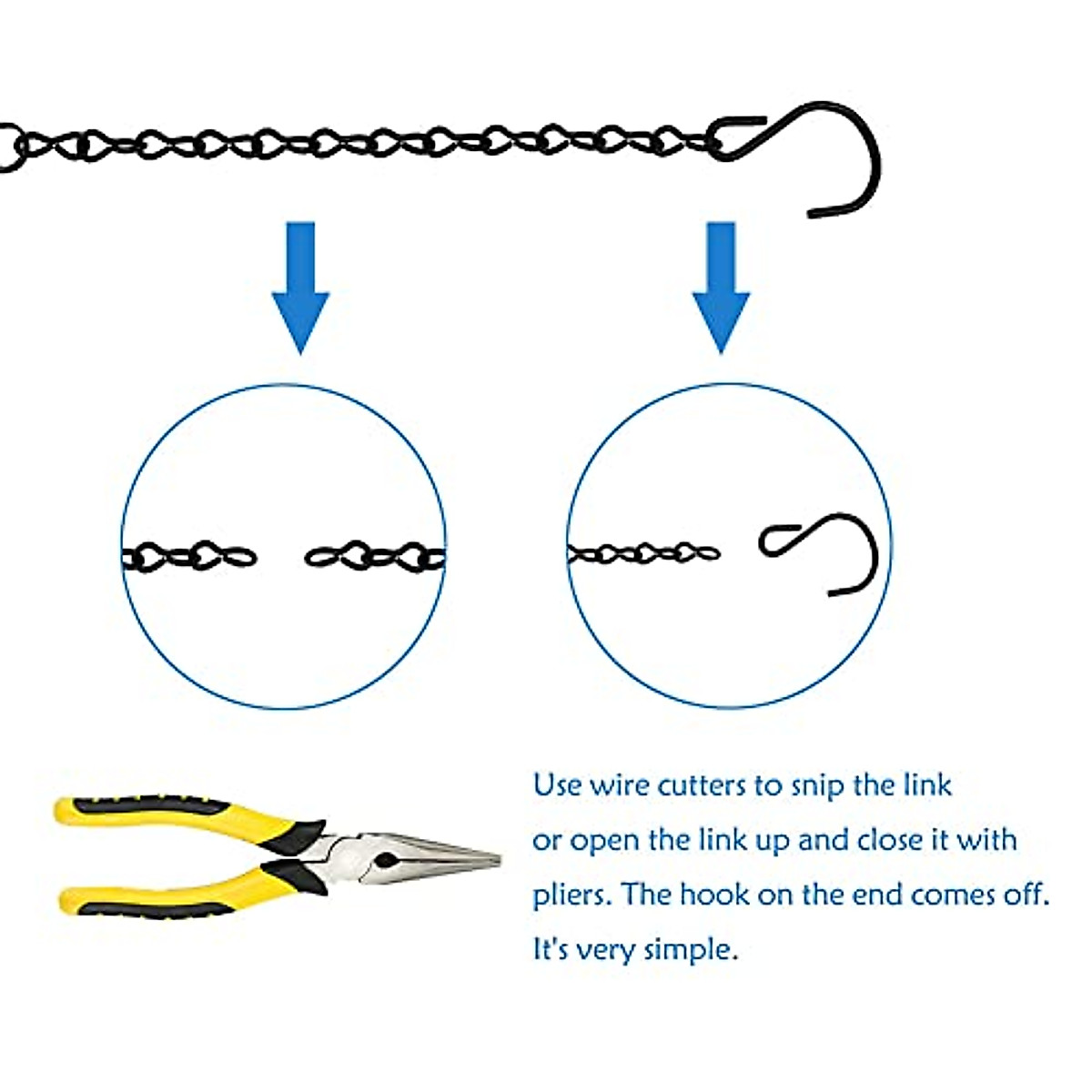 Use wire cutters to snip the link or open the link up and close it with pliers. The hook on the end comes off. It's very simple.