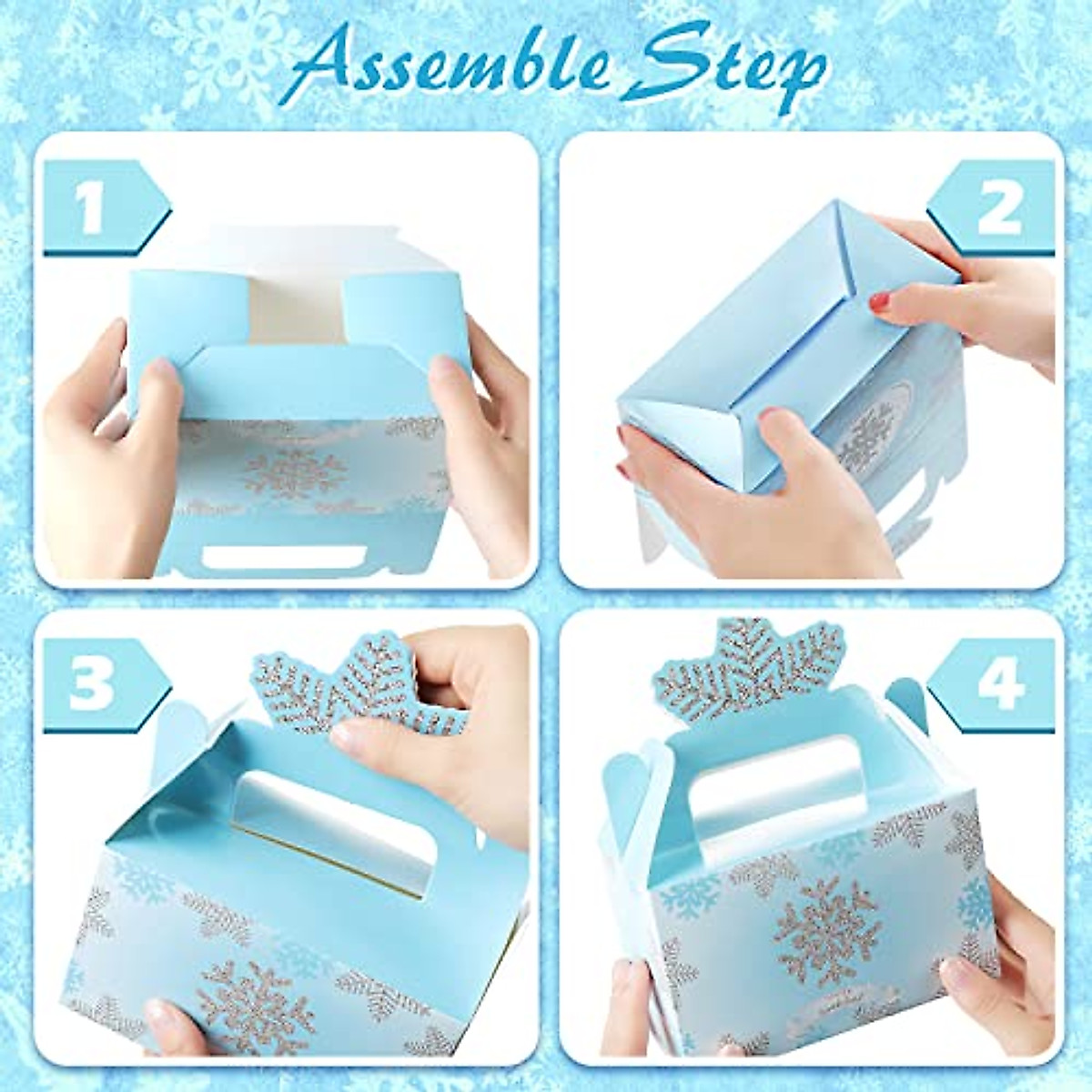 Assemble Step

1

2

3

4