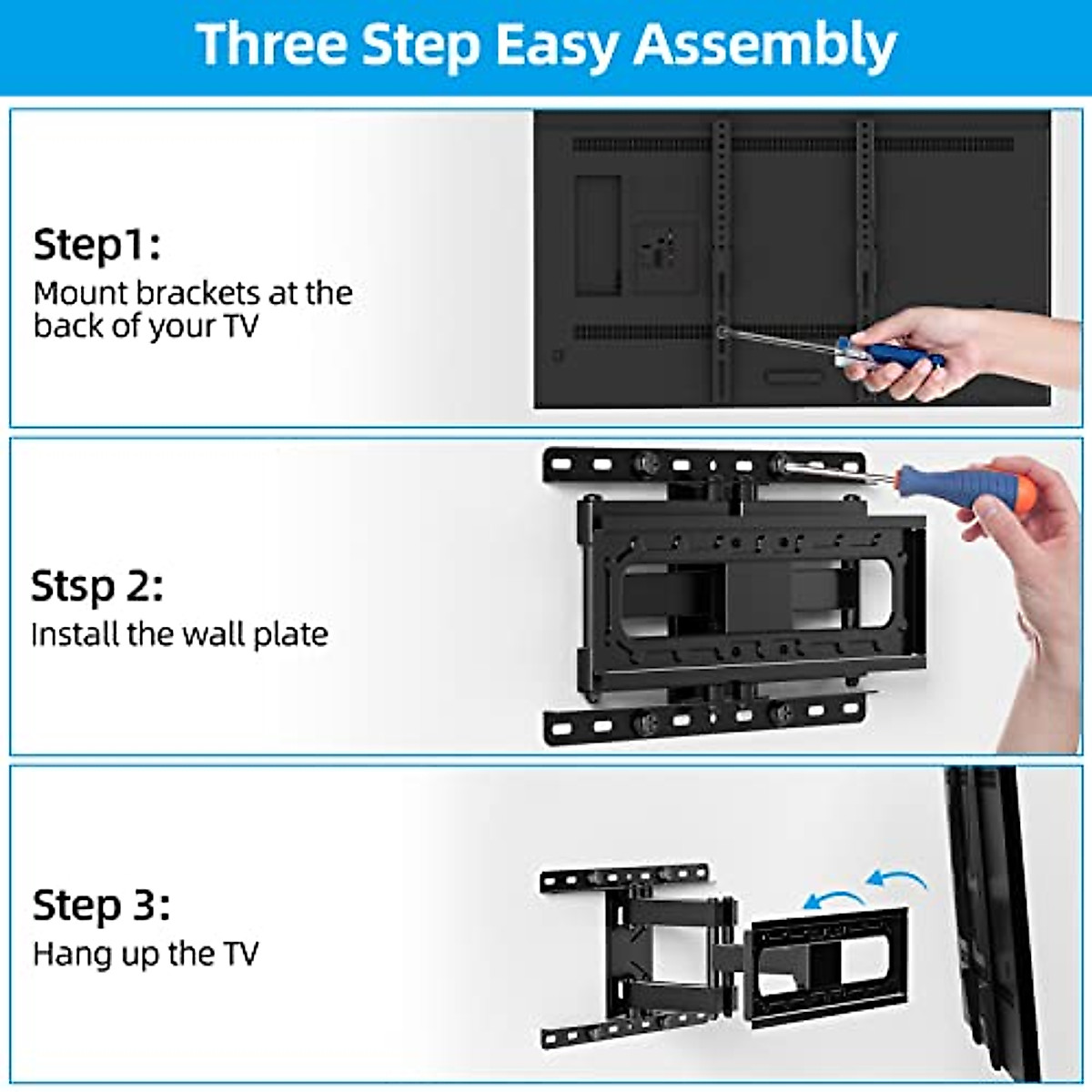 Three Step Easy Assembly

Step1:
Mount brackets at the back of your TV

Stsp 2:
Install the wall plate

Step 3:
Hang up the TV