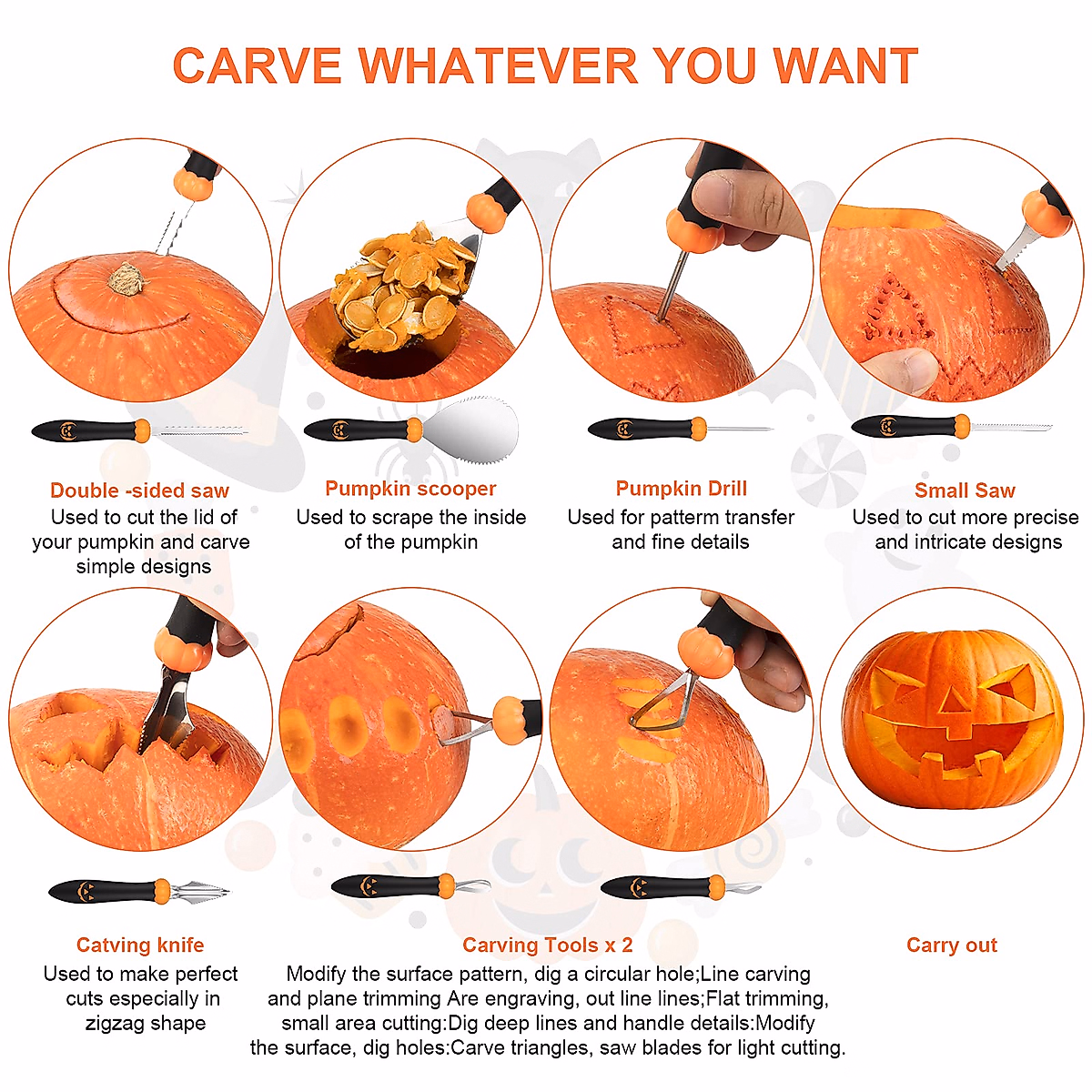 CARVE WHATEVER YOU WANT

Double -sided saw
Used to cut the lid of your pumpkin and carve simple designs

Pumpkin scooper
Used to scrape the inside of the pumpkin

Pumpkin Drill
Used for pattern transfer and fine details

Small Saw
Used to cut more precise and intricate designs

Catving knife
Used to make perfect cuts especially in zigzag shape

Carving Tools x 2
Modify the surface pattern, dig a circular hole;Line carving and plane trimming Are engraving, out line lines;Flat trimming, small area cutting:Dig deep lines and handle details:Modify the surface, dig holes:Carve triangles, saw blades for light cutting.

Carry out