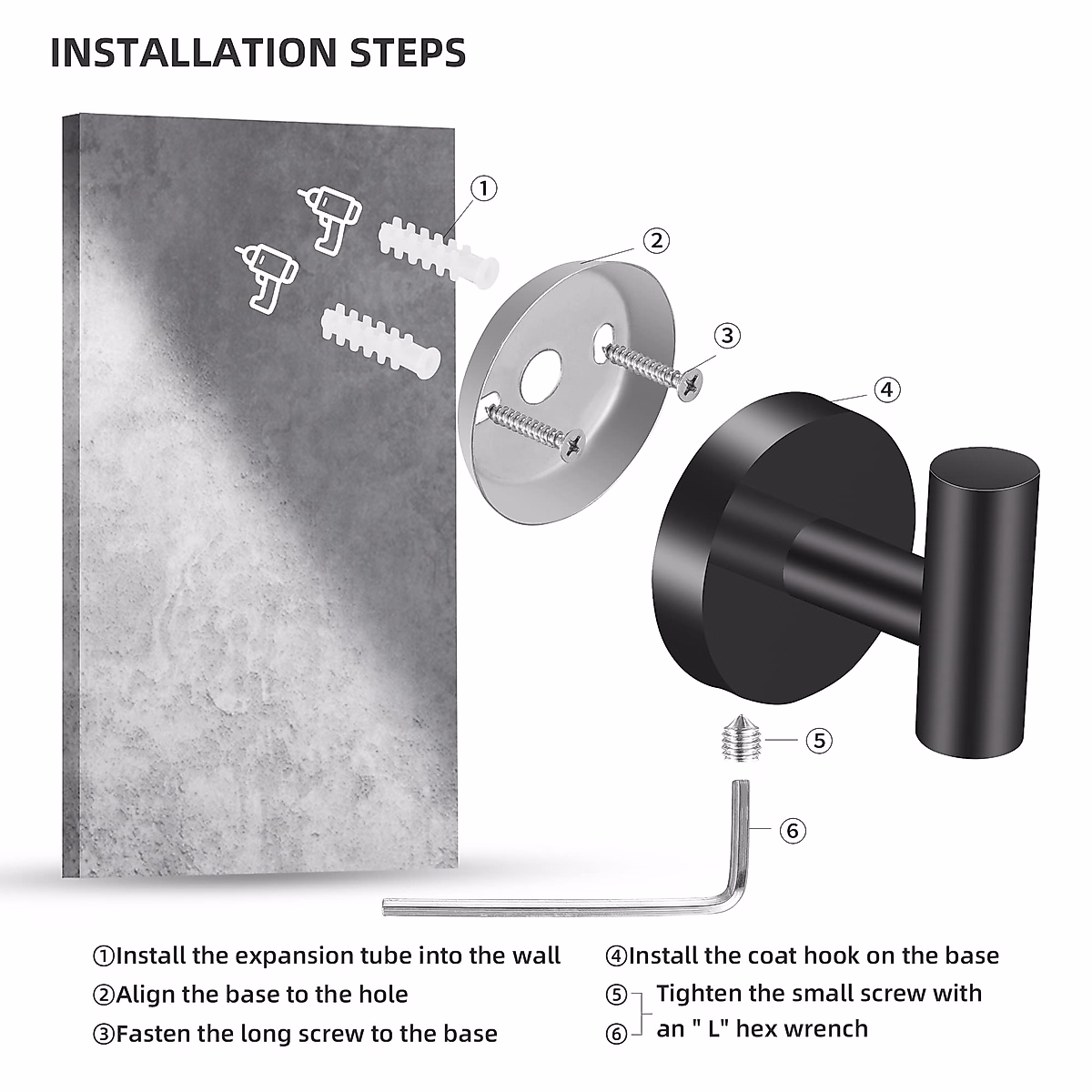 INSTALLATION STEPS

①

②

③

④

⑤

⑥

①Install the expansion tube into the wall

②Align the base to the hole

③Fasten the long screw to the base

④Install the coat hook on the base

⑤ ⑥ Tighten the small screw with an " L" hex wrench