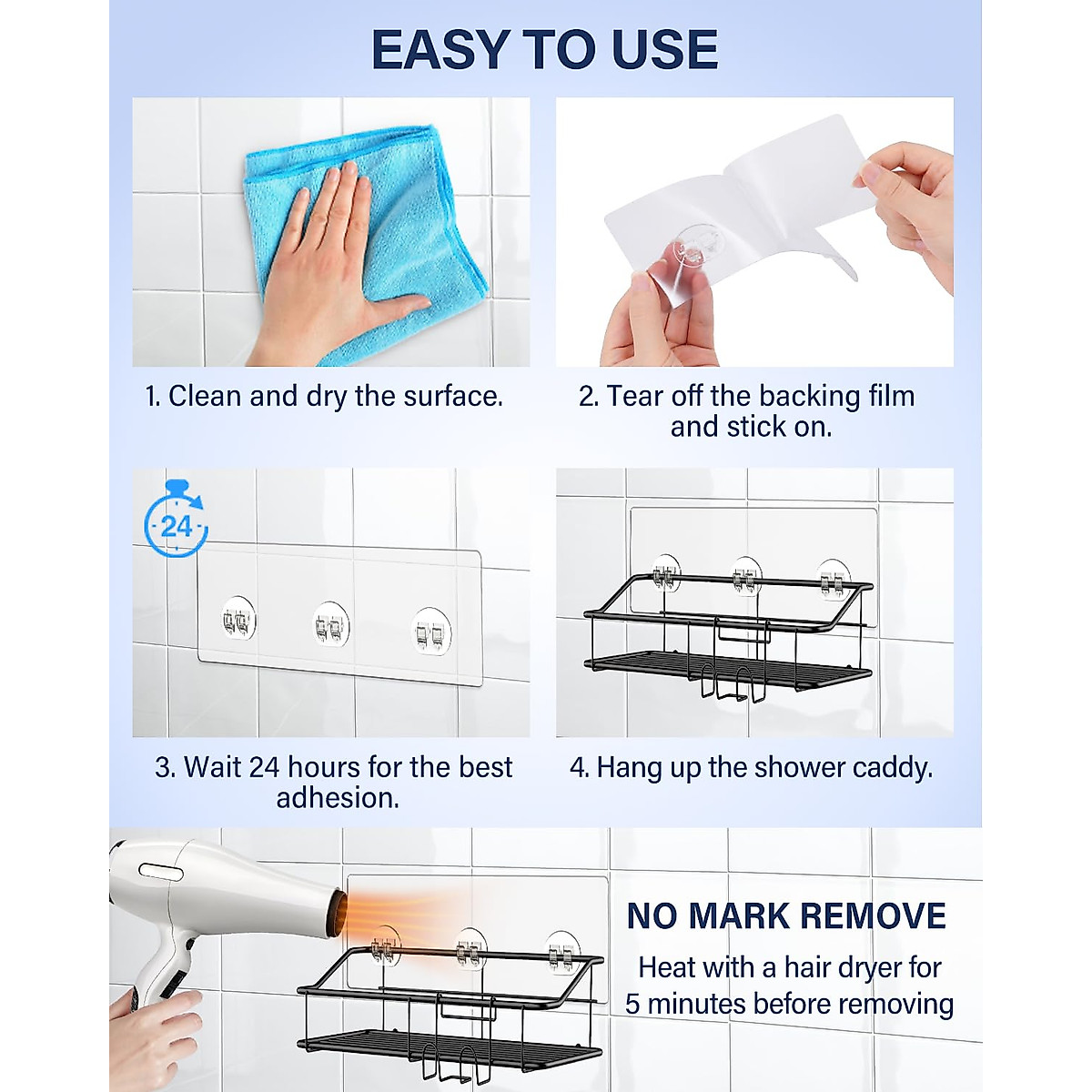 EASY TO USE

1. Clean and dry the surface.

2. Tear off the backing film and stick on.

24

3. Wait 24 hours for the best adhesion.

4. Hang up the shower caddy.

NO MARK REMOVE

Heat with a hair dryer for 5 minutes before removing