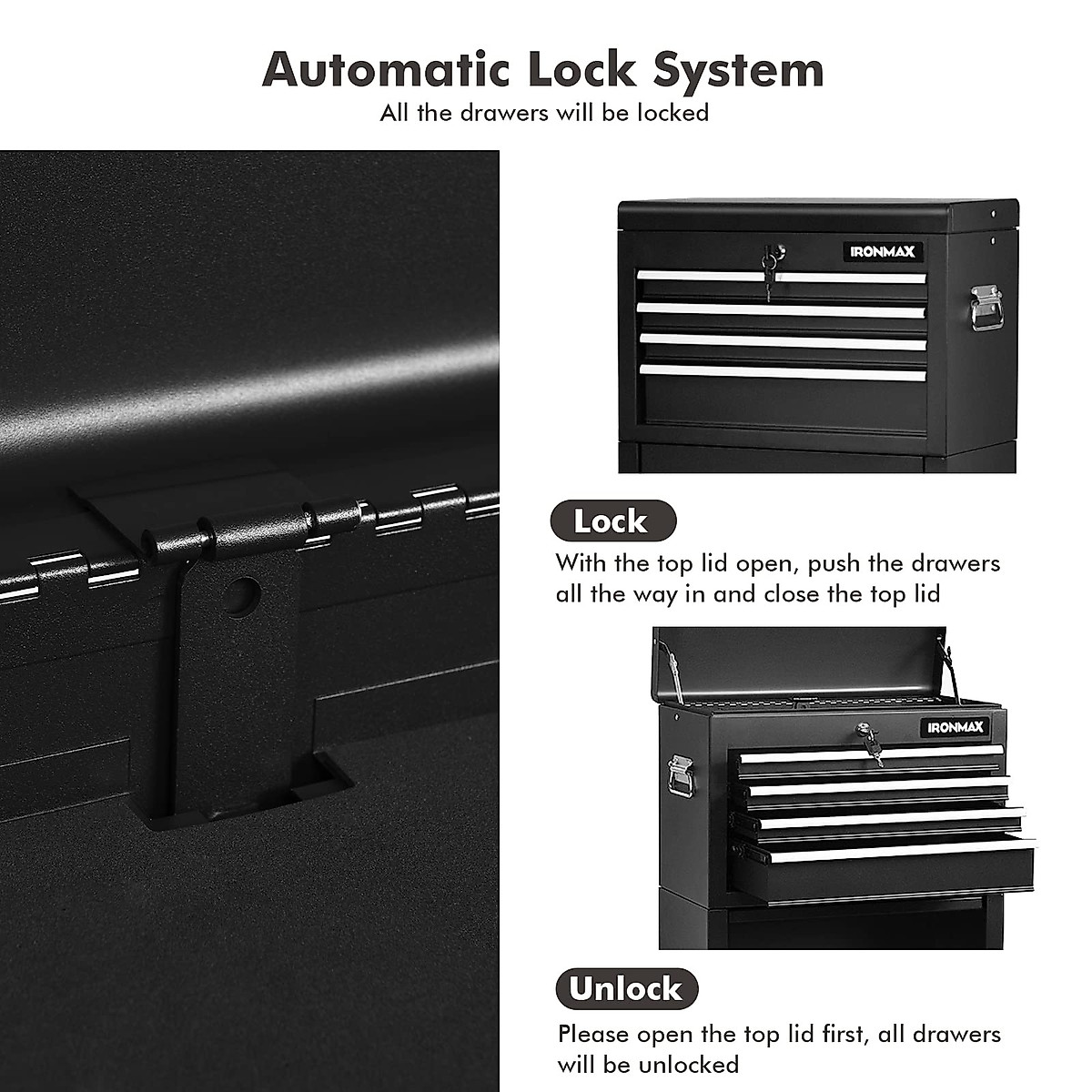 Automatic Lock System

All the drawers will be locked

IRONMAX

Lock

With the top lid open, push the drawers all the way in and close the top lid

IRONMAX

Unlock

Please open the top lid first, all drawers will be unlocked