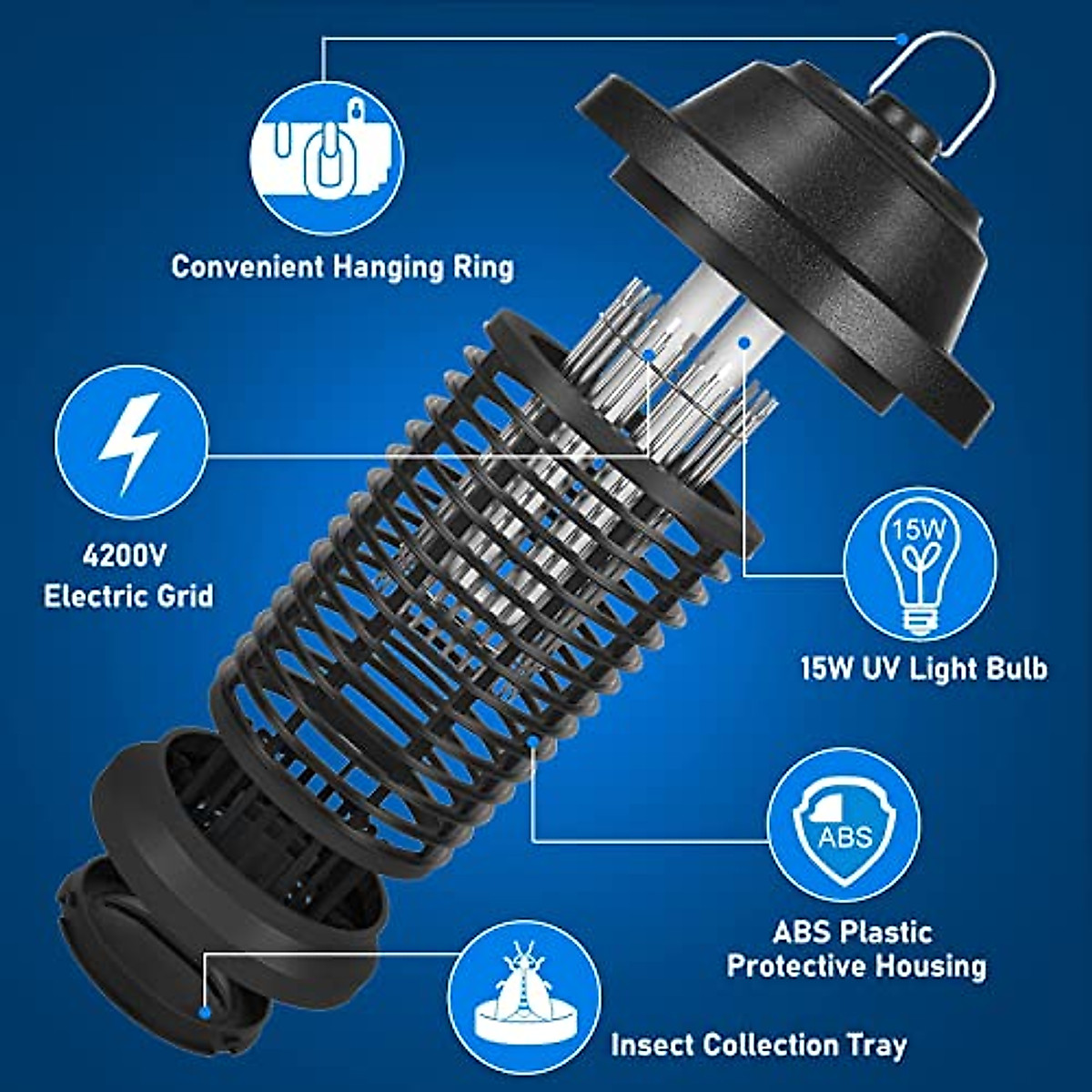 Convenient Hanging Ring

4200V
Electric Grid

15W

15W UV Light Bulb

ABS

ABS Plastic
Protective Housing

Insect Collection Tray