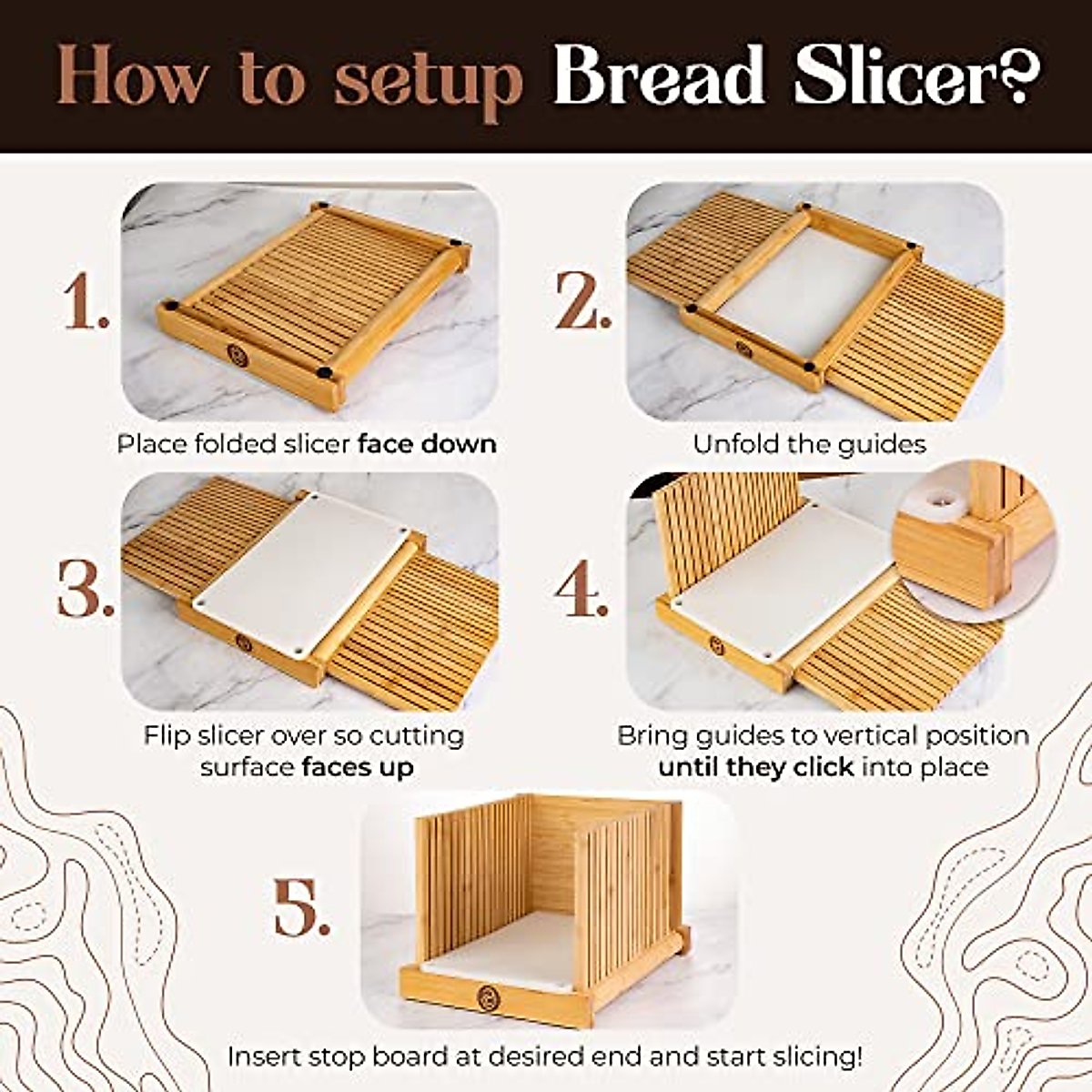 How to setup Bread Slicer?

1.

Place folded slicer face down

2.

Unfold the guides

3.

Flip slicer over so cutting surface faces up

4.

Bring guides to vertical position until they click into place

5.

Insert stop board at desired end and start slicing!