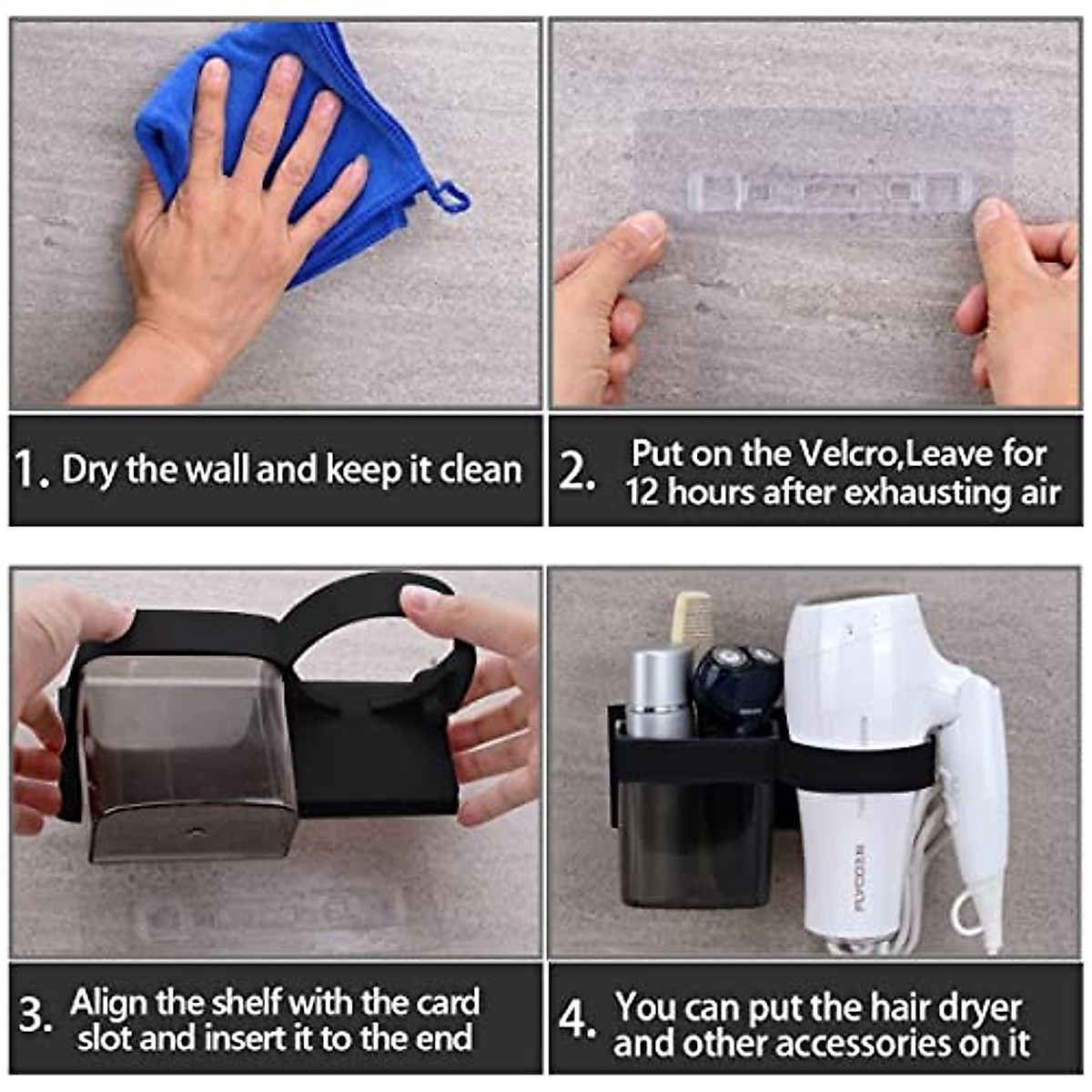 1. Dry the wall and keep it clean

2. Put on the Velcro,Leave for 12 hours after exhausting air

3. Align the shelf with the card slot and insert it to the end

4. You can put the hair dryer and other accessories on it

FLYCO