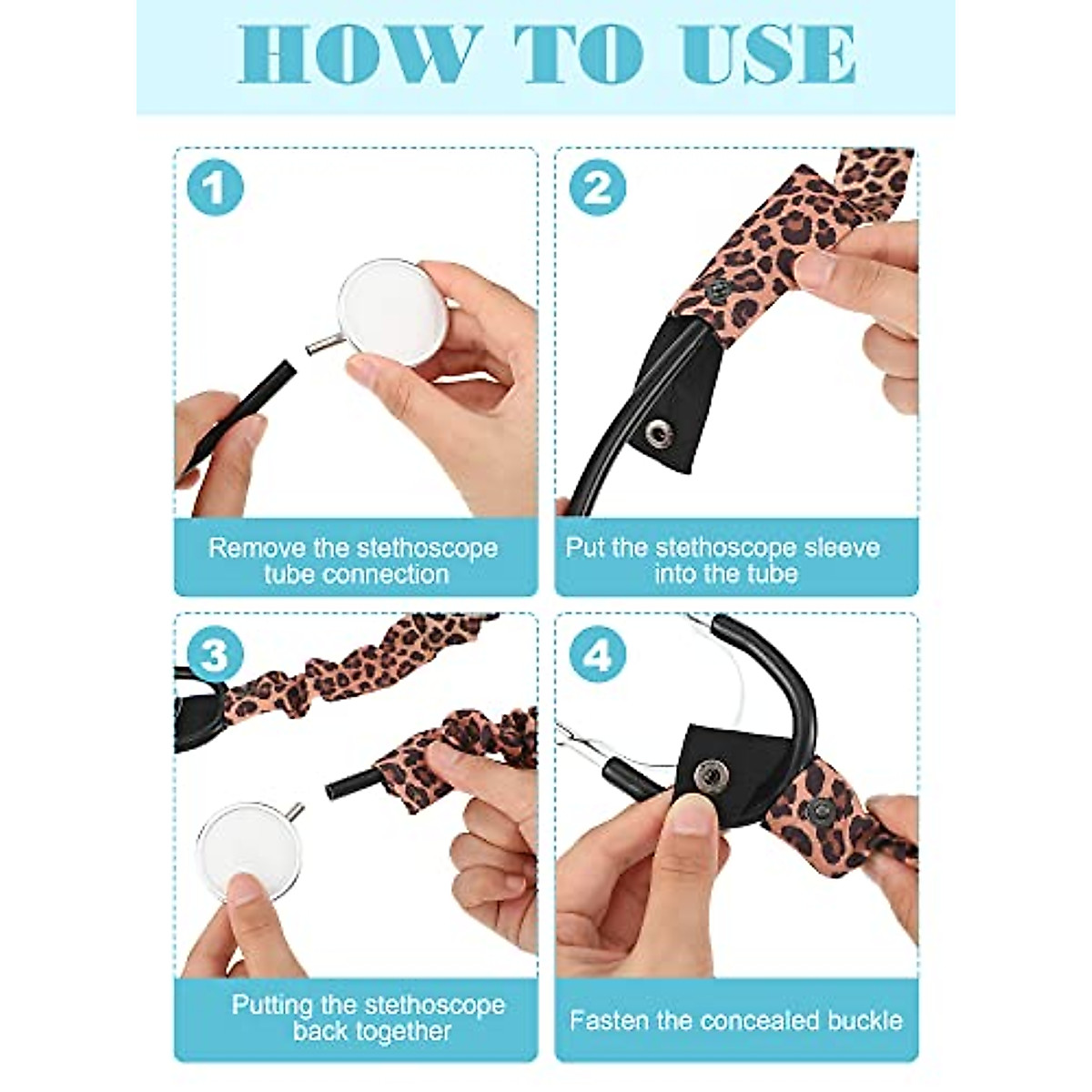 HOW TO USE

1

Remove the stethoscope tube connection

2

Put the stethoscope sleeve into the tube

3

Putting the stethoscope back together

4

Fasten the concealed buckle