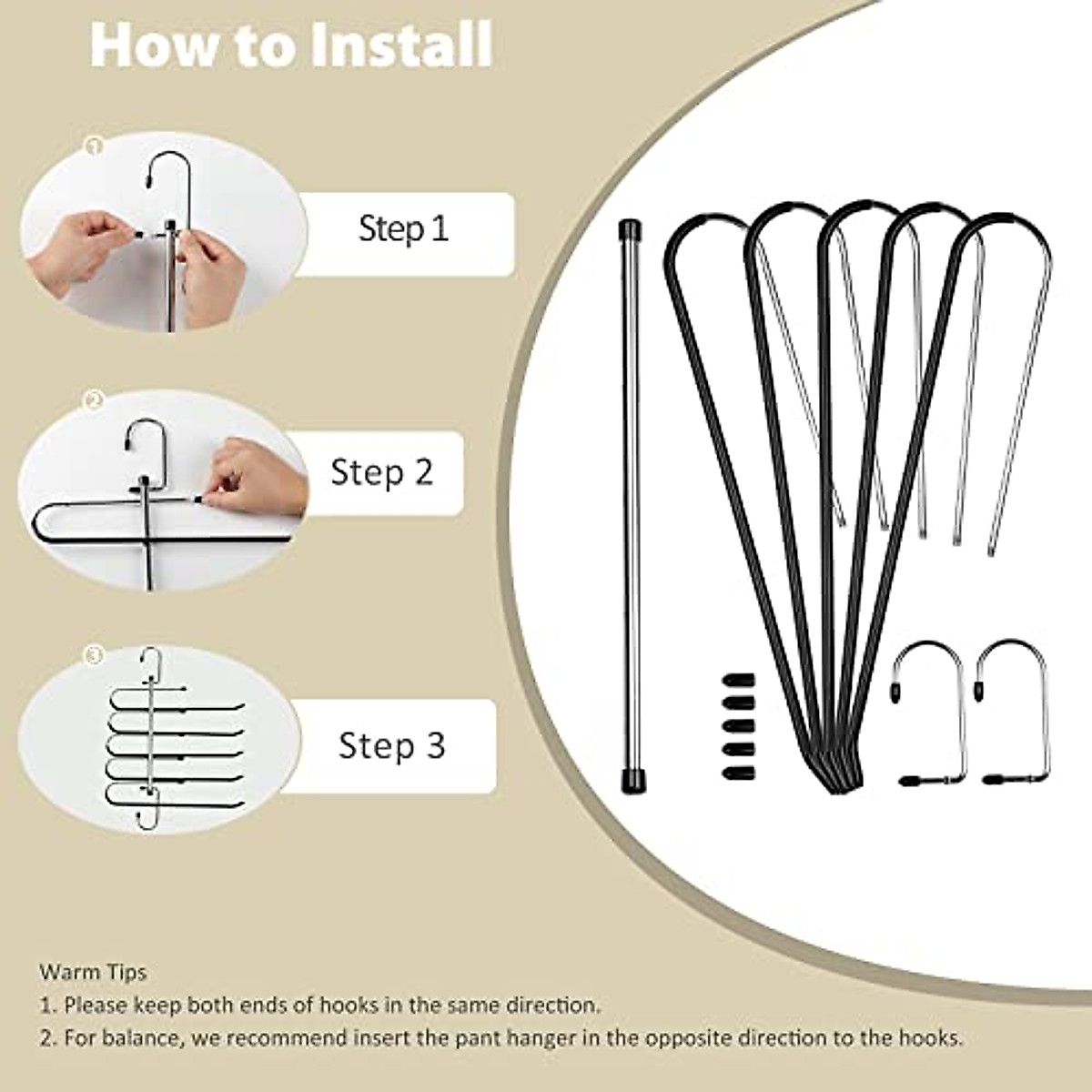 How to Install

①

Step 1

②

Step 2

③

Step 3

Warm Tips
1. Please keep both ends of hooks in the same direction.
2. For balance, we recommend insert the pant hanger in the opposite direction to the hooks.