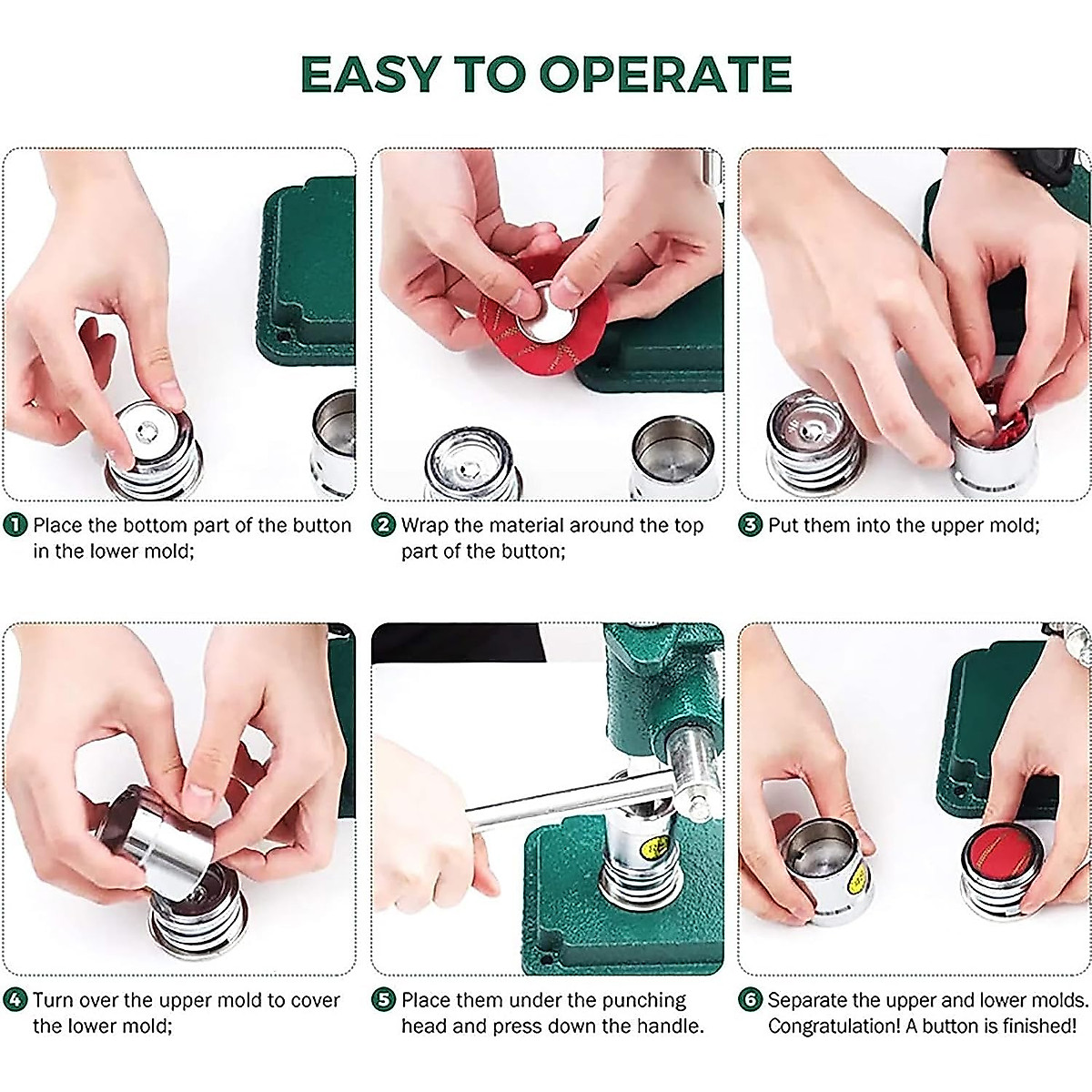 EASY TO OPERATE

1 Place the bottom part of the button in the lower mold;

2 Wrap the material around the top part of the button;

3 Put them into the upper mold;

4 Turn over the upper mold to cover the lower mold;

5 Place them under the punching head and press down the handle.

6 Separate the upper and lower molds. Congratulation! A button is finished!