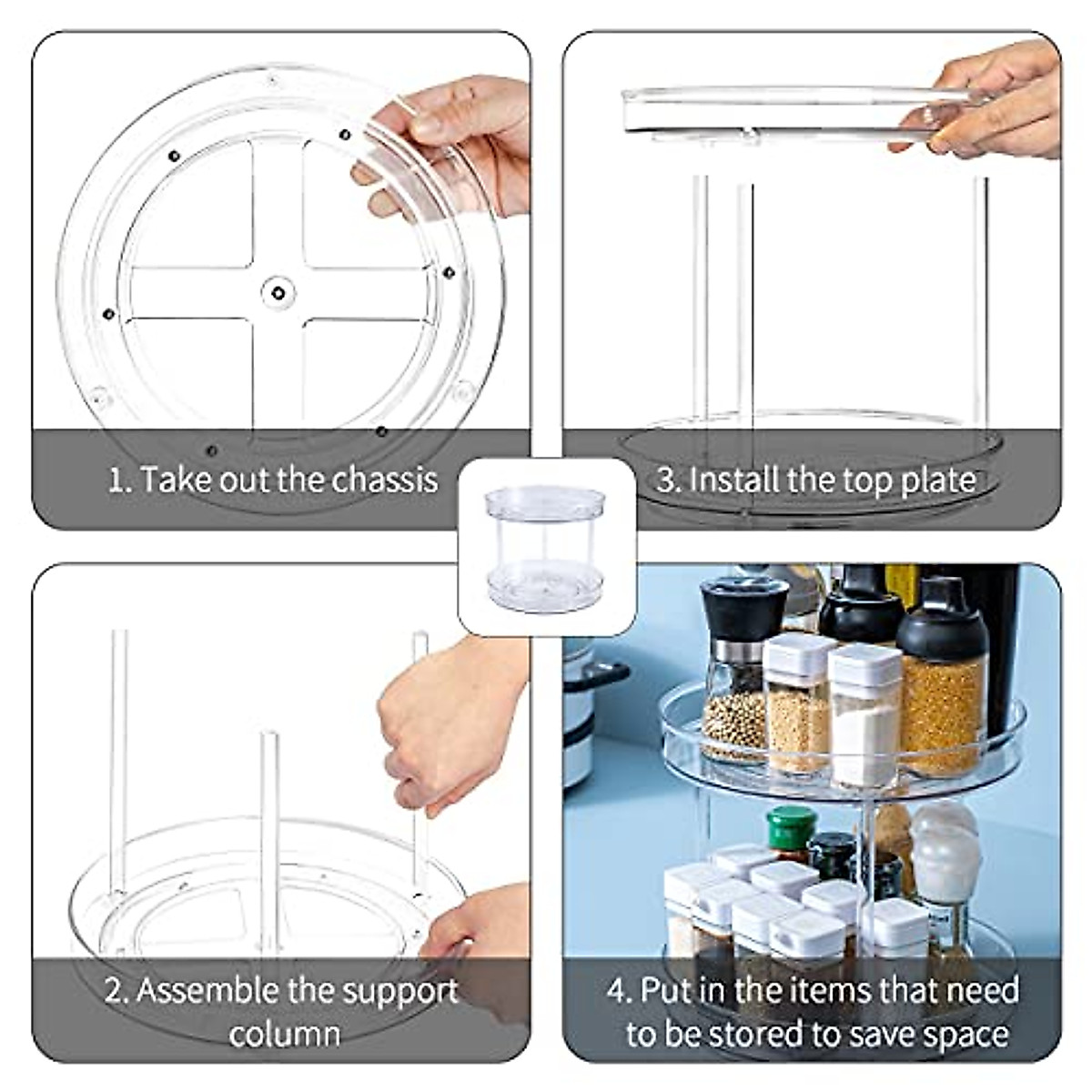 1. Take out the chassis

3. Install the top plate

2. Assemble the support column

4. Put in the items that need to be stored to save space