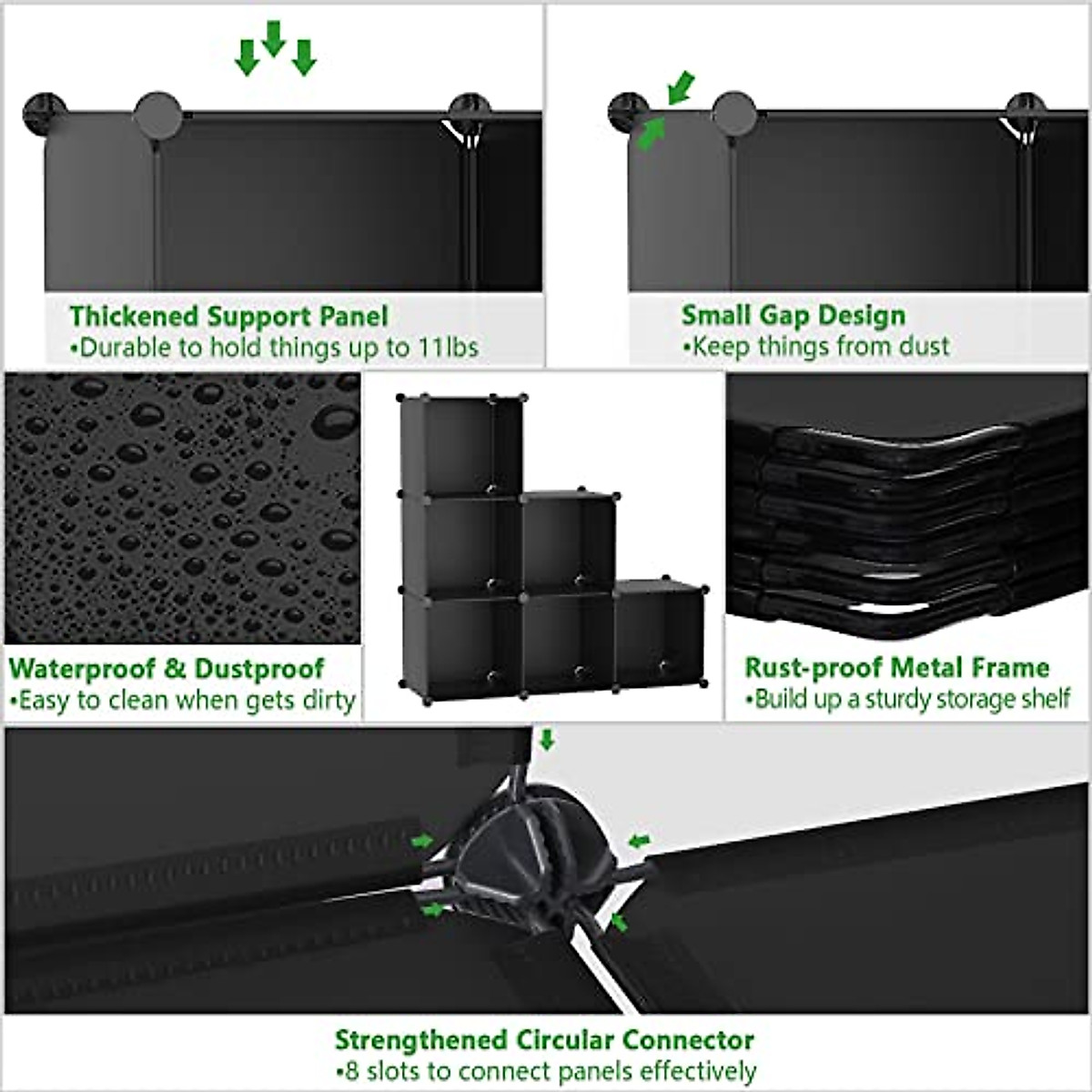 Thickened Support Panel
•Durable to hold things up to 11lbs

Small Gap Design
•Keep things from dust

Waterproof & Dustproof
•Easy to clean when gets dirty

Rust-proof Metal Frame
•Build up a sturdy storage shelf

Strengthened Circular Connector
•8 slots to connect panels effectively