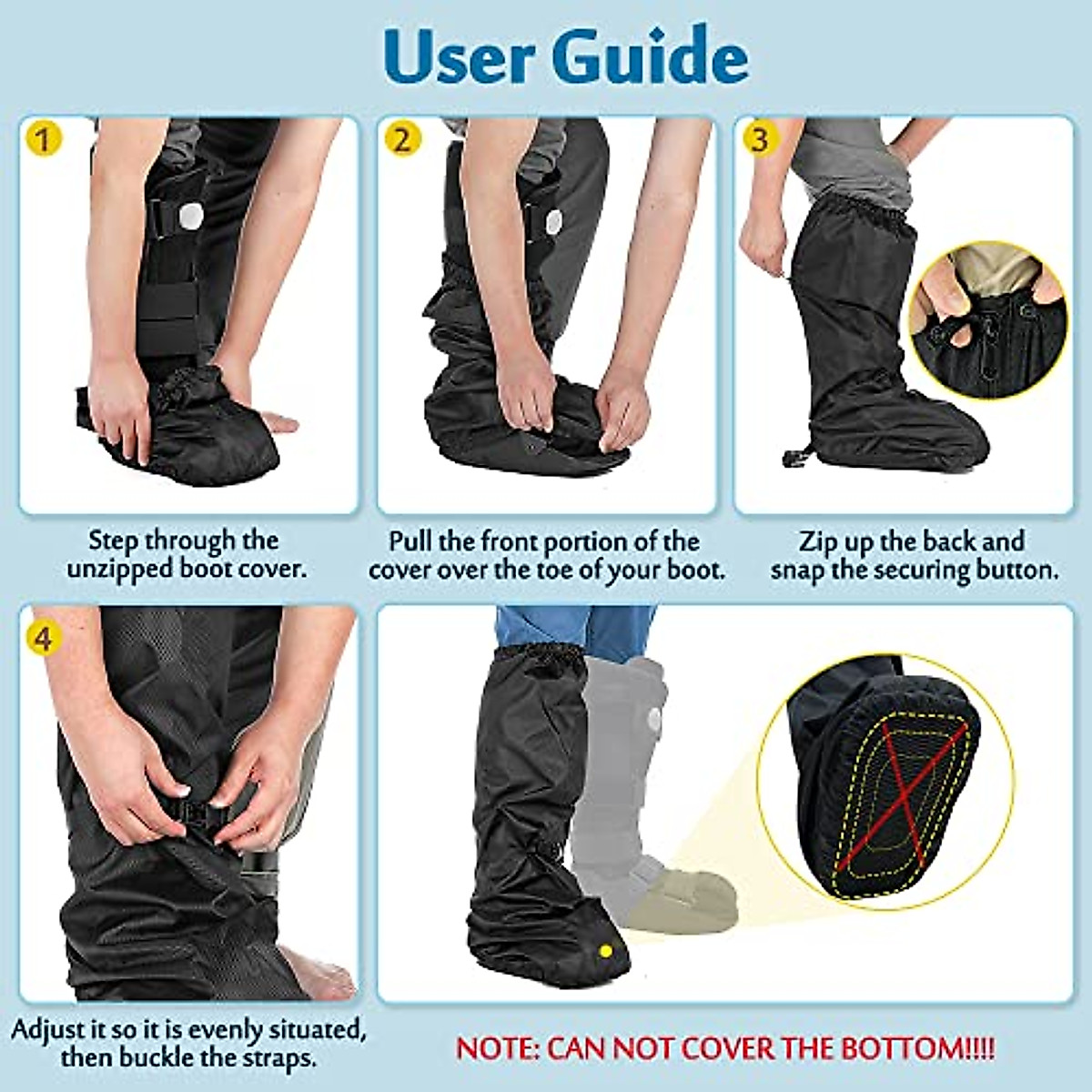 User Guide

1

Step through the unzipped boot cover.

2

Pull the front portion of the cover over the toe of your boot.

3

Zip up the back and snap the securing button.

4

Adjust it so it is evenly situated, then buckle the straps.

NOTE: CAN NOT COVER THE BOTTOM!!!!