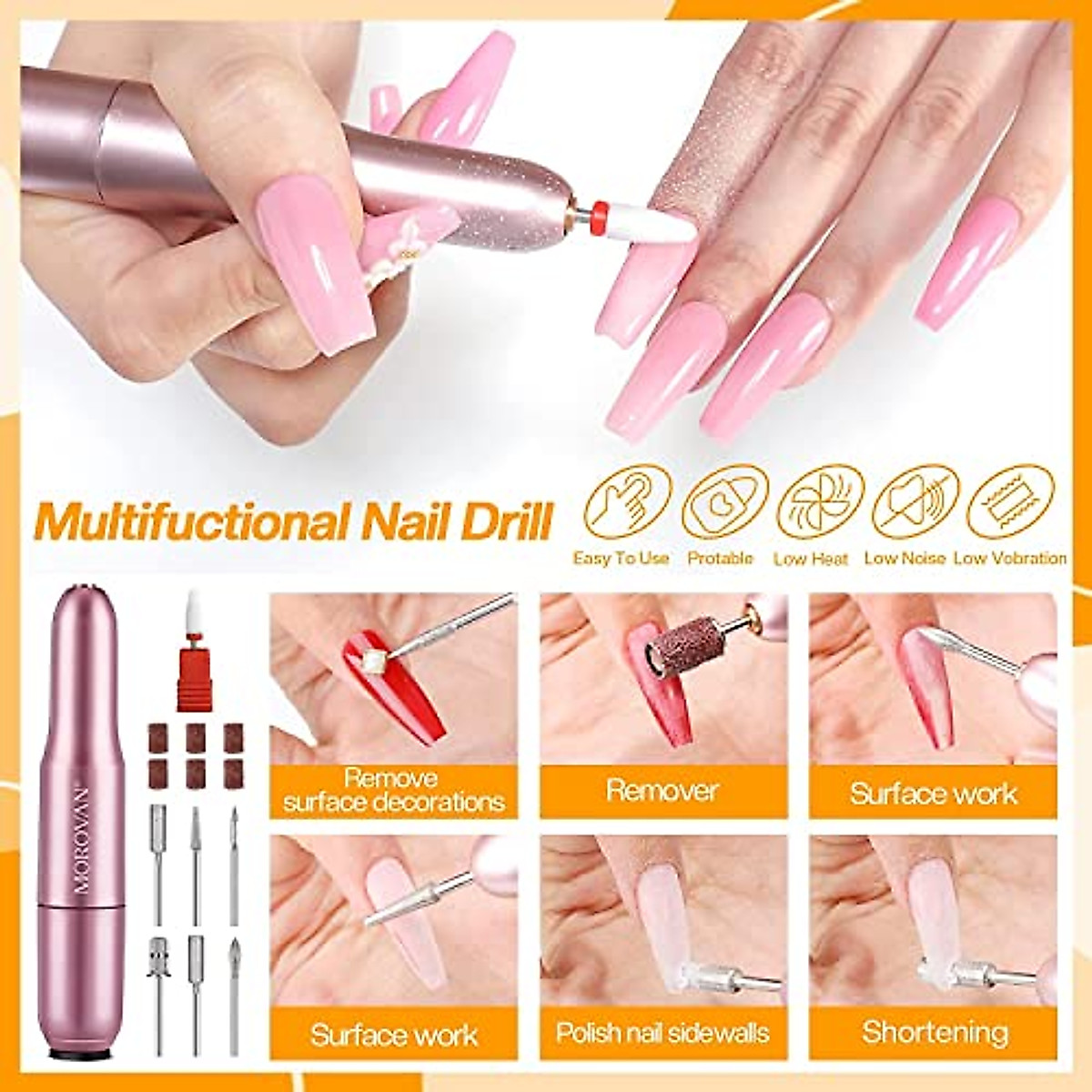 Multifuctional Nail Drill

Easy To Use
Protable
Low Heat
Low Noise
Low Vobration

MOROVAN

Remove surface decorations

Remover

Surface work

Surface work

Polish nail sidewalls

Shortening