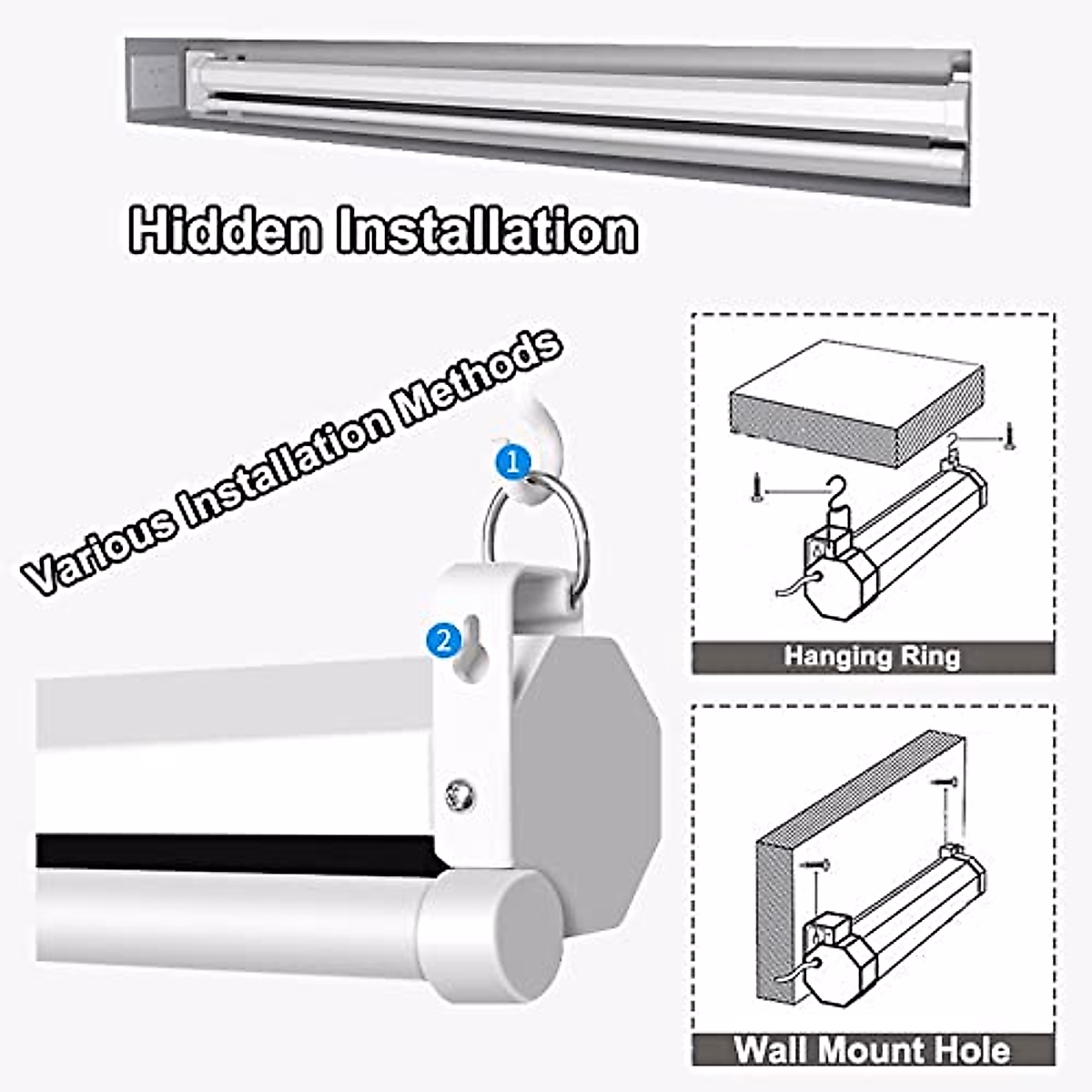 Hidden Installation

Various Installation Methods

1

2

Hanging Ring

Wall Mount Hole