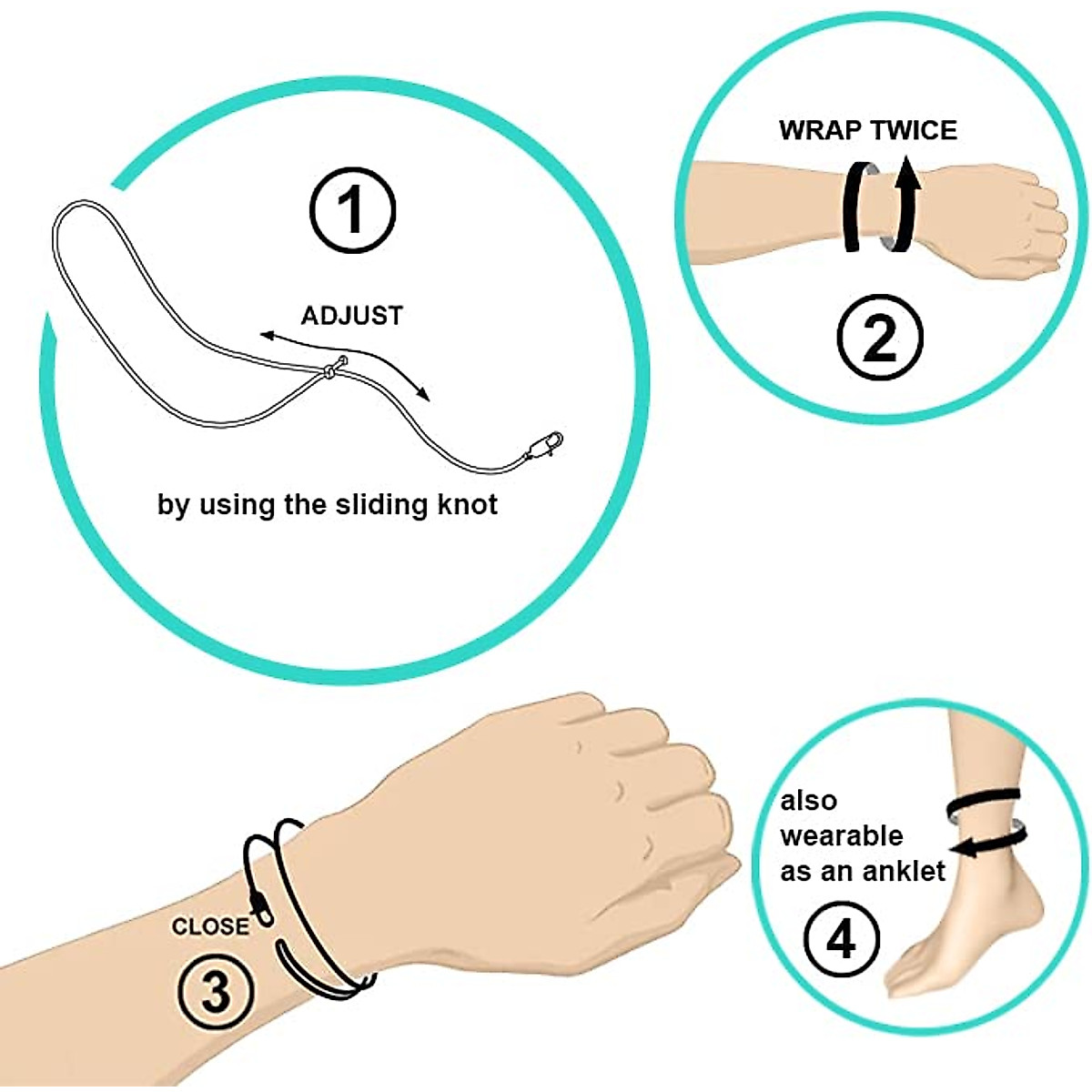 1

ADJUST

by using the sliding knot

WRAP TWICE

2

CLOSE

3

also wearable as an anklet

4