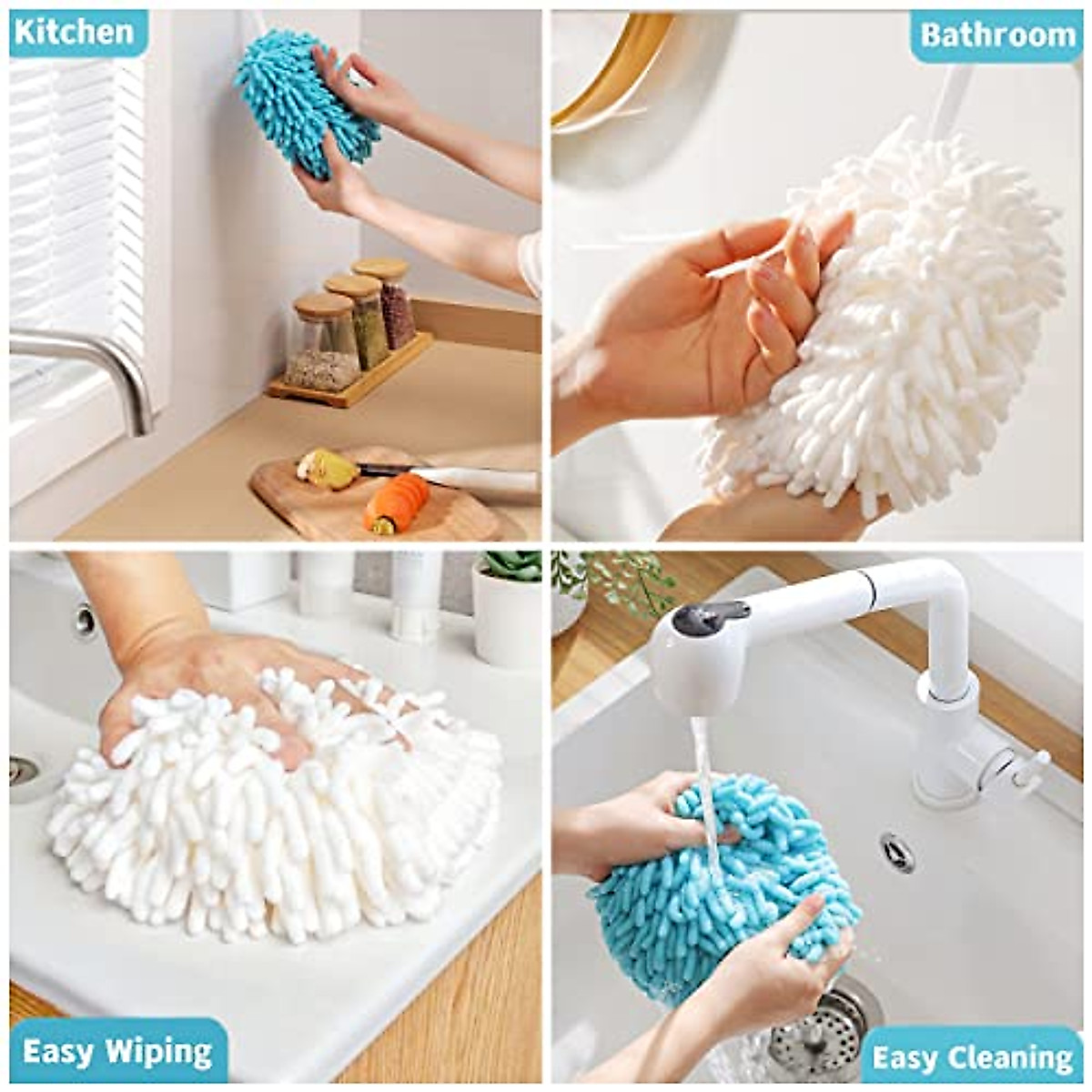 Kitchen

Bathroom

Easy Wiping

Easy Cleaning